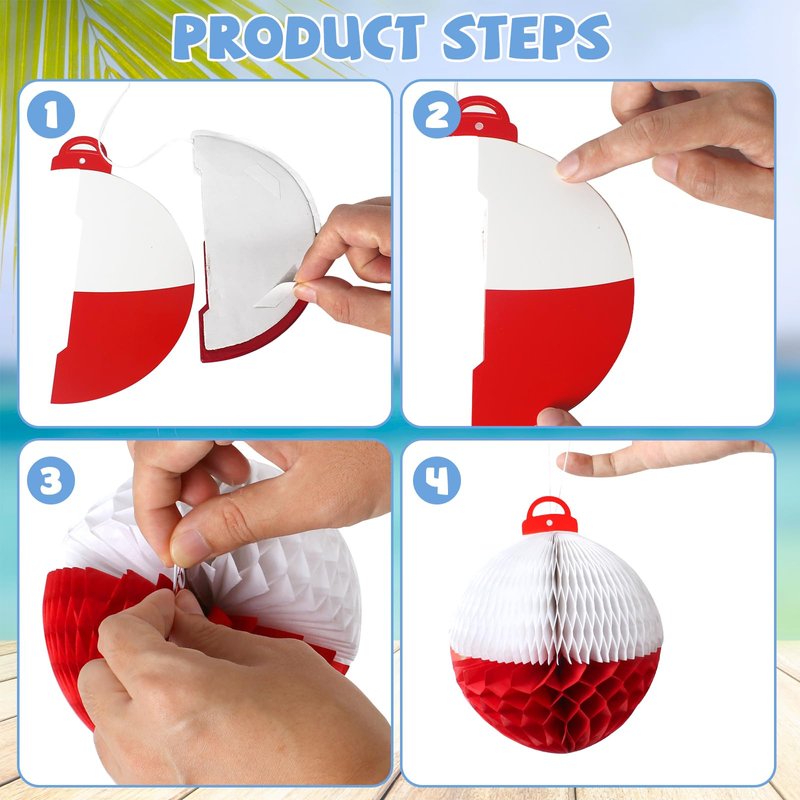 PRODUCT STEPS

1

2

3

4