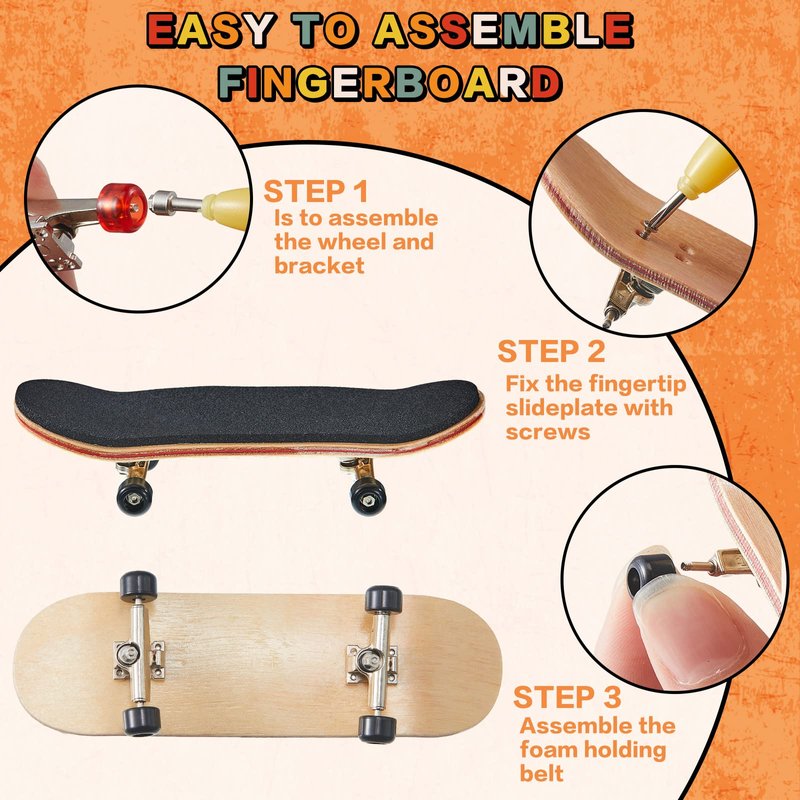 EASY TO ASSEMBLE FINGERBOARD

STEP 1
Is to assemble the wheel and bracket

STEP 2
Fix the fingertip slideplate with screws

STEP 3
Assemble the foam holding belt