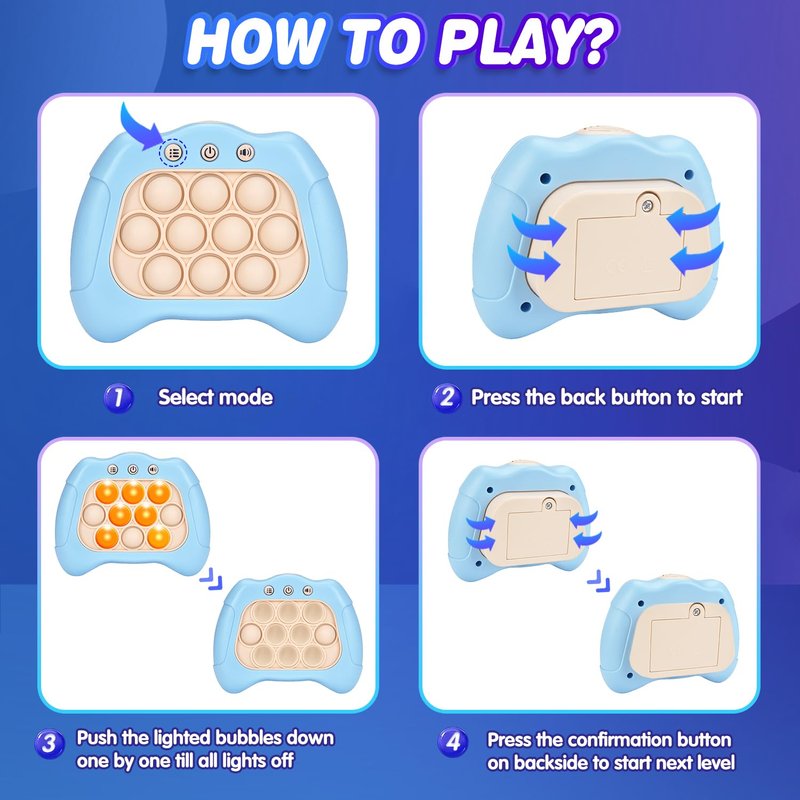 HOW TO PLAY?

1 Select mode

2 Press the back button to start

3 Push the lighted bubbles down one by one till all lights off

4 Press the confirmation button on backside to start next level