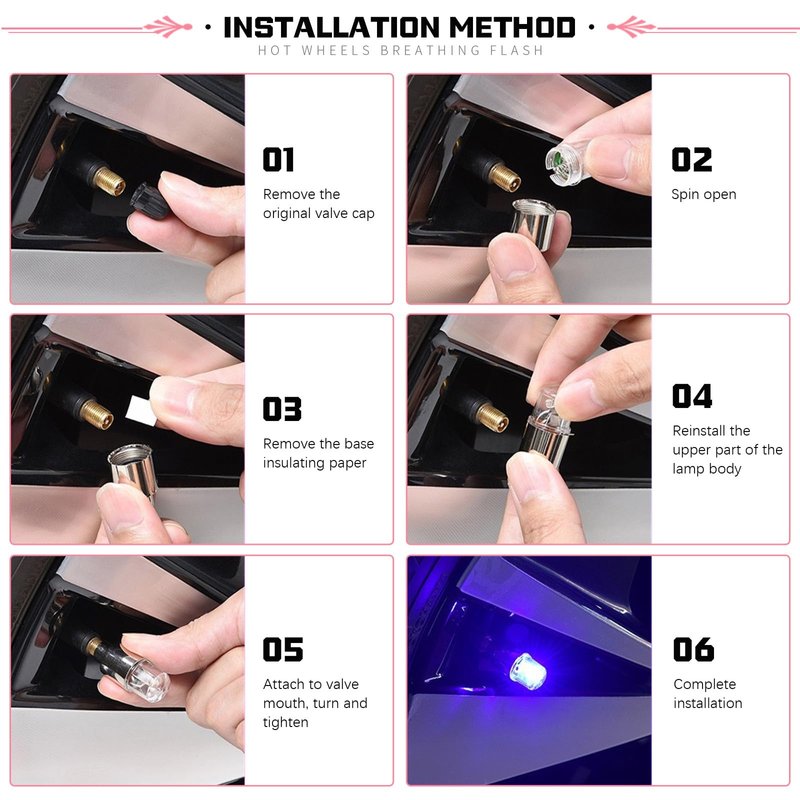 · INSTALLATION METHOD ·
HOT WHEELS BREATHING FLASH

01
Remove the original valve cap

02
Spin open

03
Remove the base insulating paper

04
Reinstall the upper part of the lamp body

05
Attach to valve mouth, turn and tighten

06
Complete installation