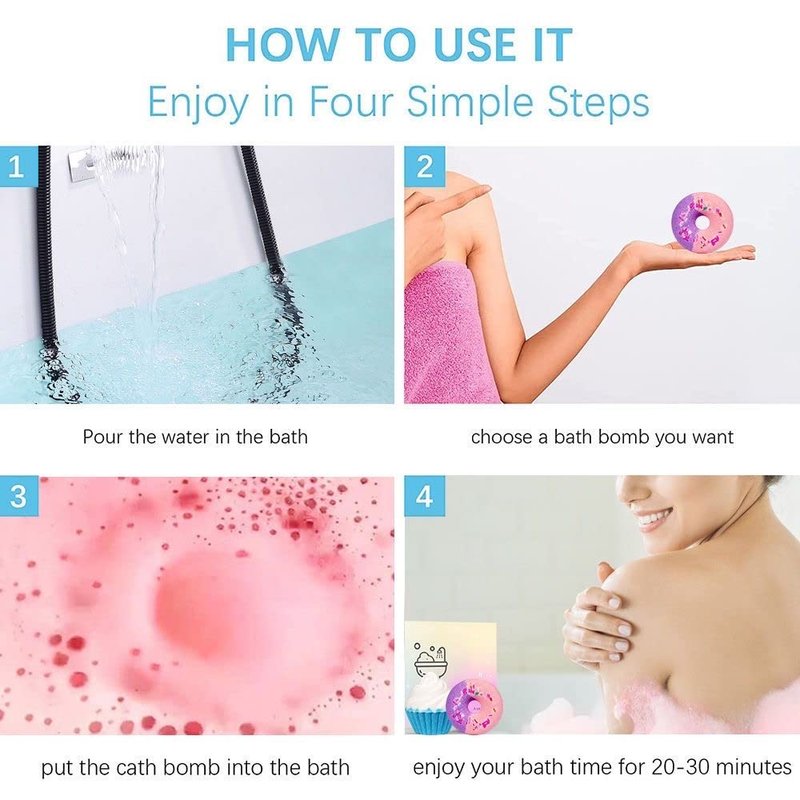 HOW TO USE IT
Enjoy in Four Simple Steps

1

Pour the water in the bath

2

choose a bath bomb you want

3

put the cath bomb into the bath

4

enjoy your bath time for 20-30 minutes