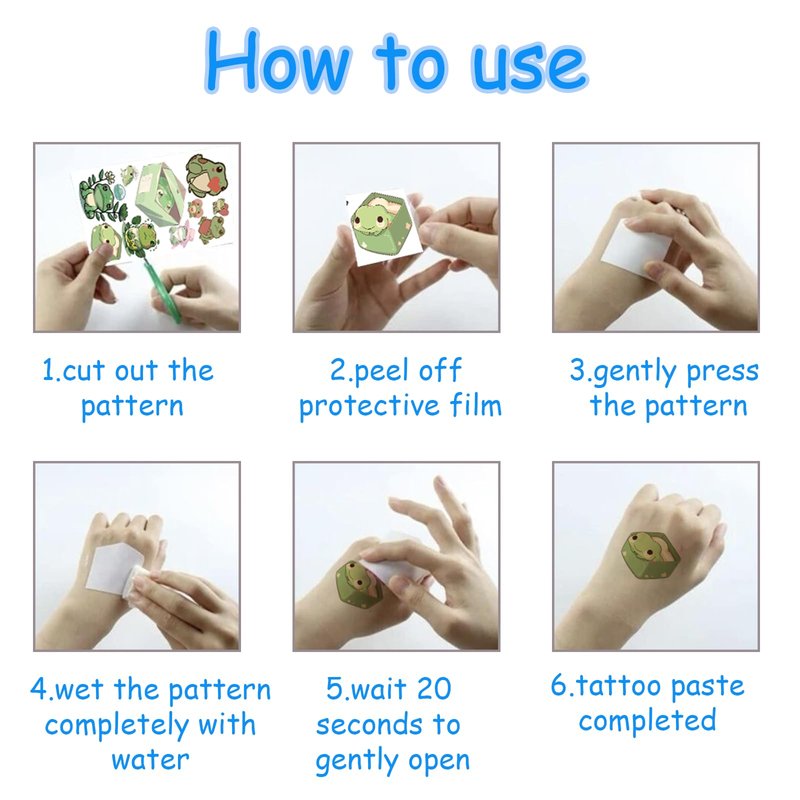 How to use

1.cut out the pattern

2.peel off protective film

3.gently press the pattern

4.wet the pattern completely with water

5.wait 20 seconds to gently open

6.tattoo paste completed