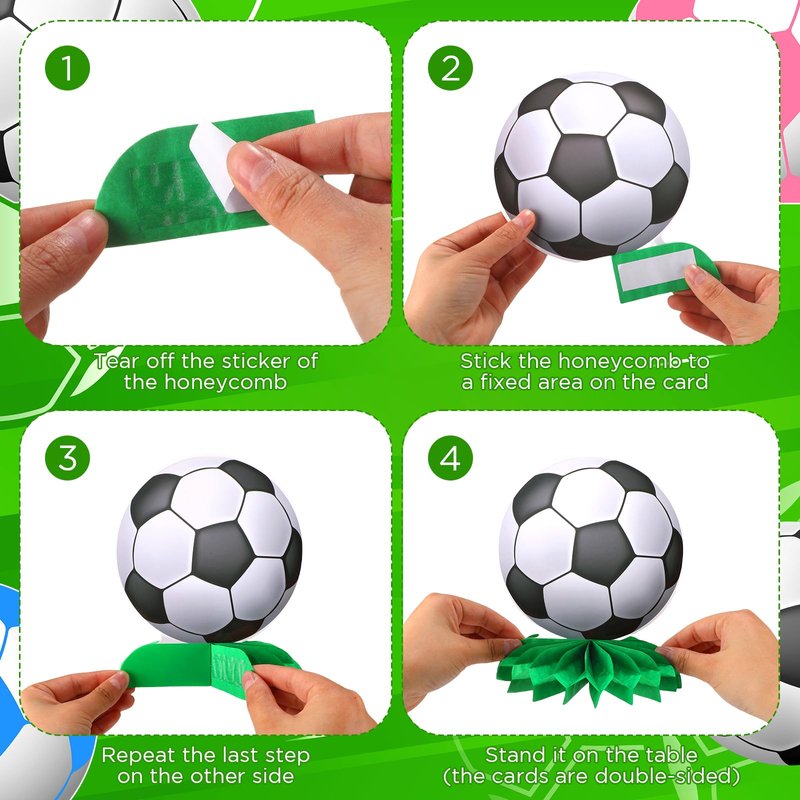 1
Tear off the sticker of the honeycomb

2
Stick the honeycomb to a fixed area on the card

3
Repeat the last step on the other side

4
Stand it on the table (the cards are double-sided)