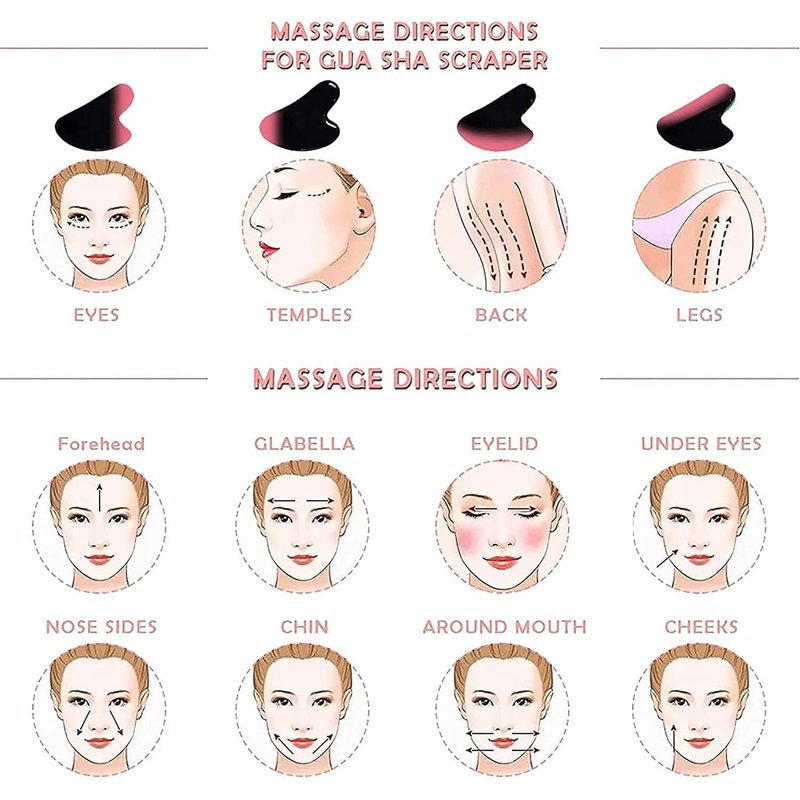 MASSAGE DIRECTIONS FOR GUA SHA SCRAPER

EYES

TEMPLES

BACK

LEGS

MASSAGE DIRECTIONS

Forehead

GLABELLA

EYELID

UNDER EYES

NOSE SIDES

CHIN

AROUND MOUTH

CHEEKS