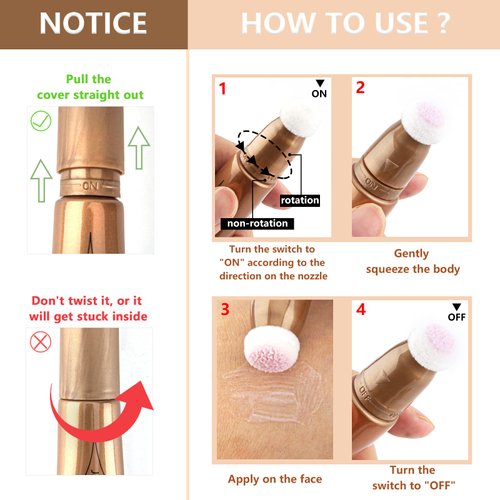 NOTICE

Pull the cover straight out

ON

Don't twist it, or it will get stuck inside

HOW TO USE ?

1

ON

rotation

non-rotation

Turn the switch to "ON" according to the direction on the nozzle

2

ON

Gently squeeze the body

3

Apply on the face

4

OFF

OFF

Turn the switch to "OFF"