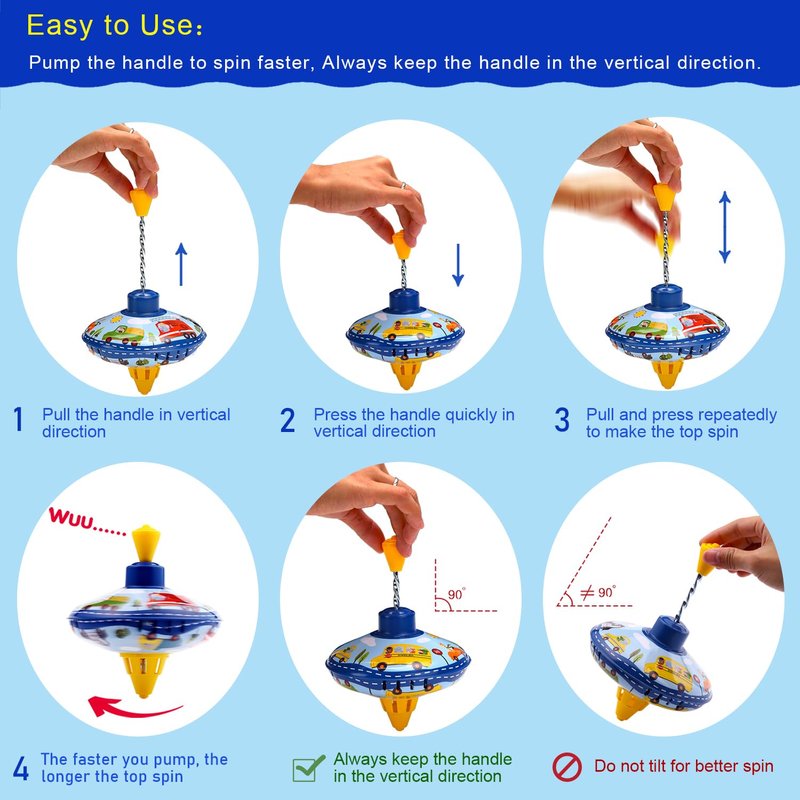 Easy to Use:
Pump the handle to spin faster, Always keep the handle in the vertical direction.

1 Pull the handle in vertical direction

2 Press the handle quickly in vertical direction

3 Pull and press repeatedly to make the top spin

WUU......

$90^\circ$

$\neq 90^\circ$

4 The faster you pump, the longer the top spin

Always keep the handle in the vertical direction

Do not tilt for better spin