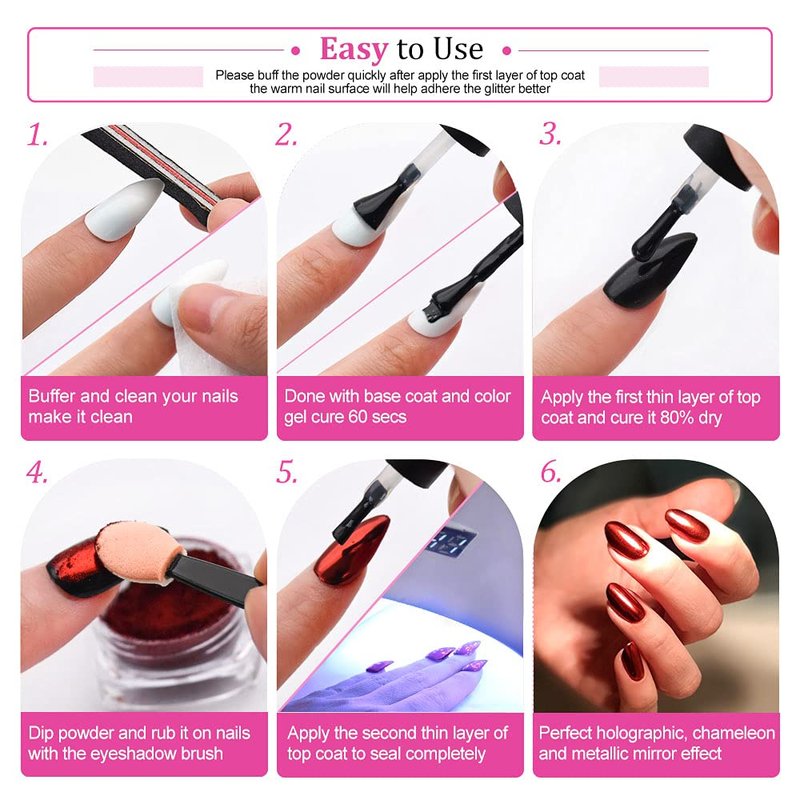 Easy to Use

Please buff the powder quickly after apply the first layer of top coat the warm nail surface will help adhere the glitter better

1.

Buffer and clean your nails make it clean

2.

Done with base coat and color gel cure 60 secs

3.

Apply the first thin layer of top coat and cure it 80% dry

4.

Dip powder and rub it on nails with the eyeshadow brush

5.

Apply the second thin layer of top coat to seal completely

6.

Perfect holographic, chameleon and metallic mirror effect