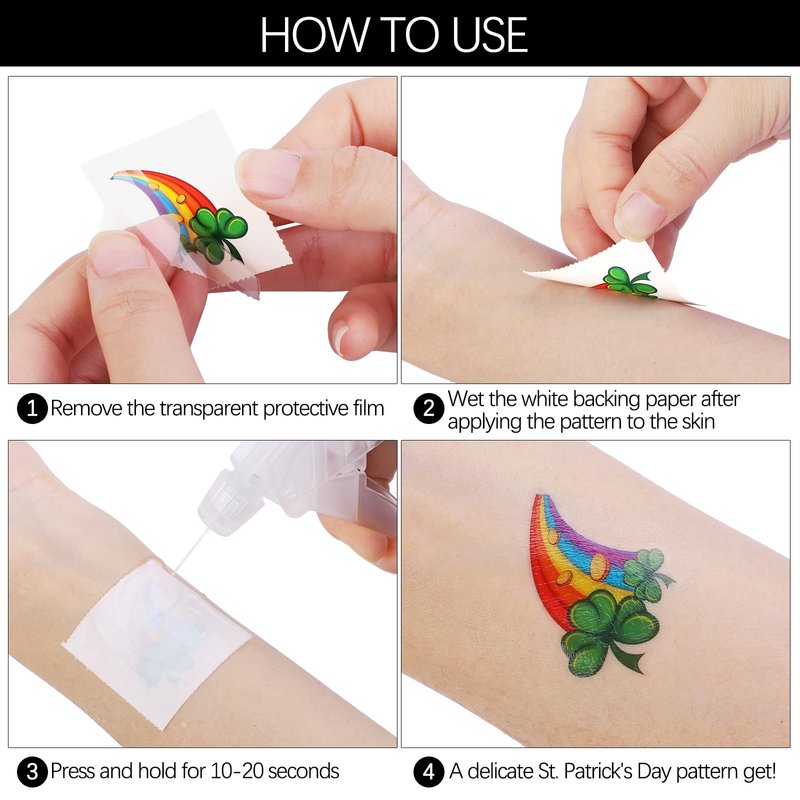 HOW TO USE

1 Remove the transparent protective film

2 Wet the white backing paper after applying the pattern to the skin

3 Press and hold for 10-20 seconds

4 A delicate St. Patrick's Day pattern get!