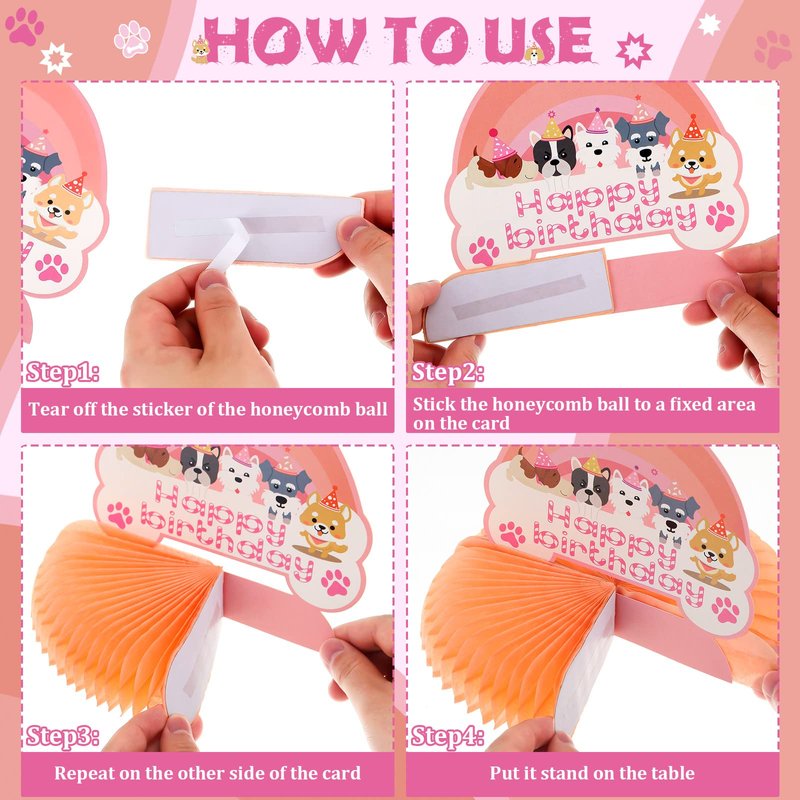 HOW TO USE

Step1:

Tear off the sticker of the honeycomb ball

Happy birthday

Step2:

Stick the honeycomb ball to a fixed area on the card

Happy birthday

Step3:

Repeat on the other side of the card

Happy birthday

Step4:

Put it stand on the table