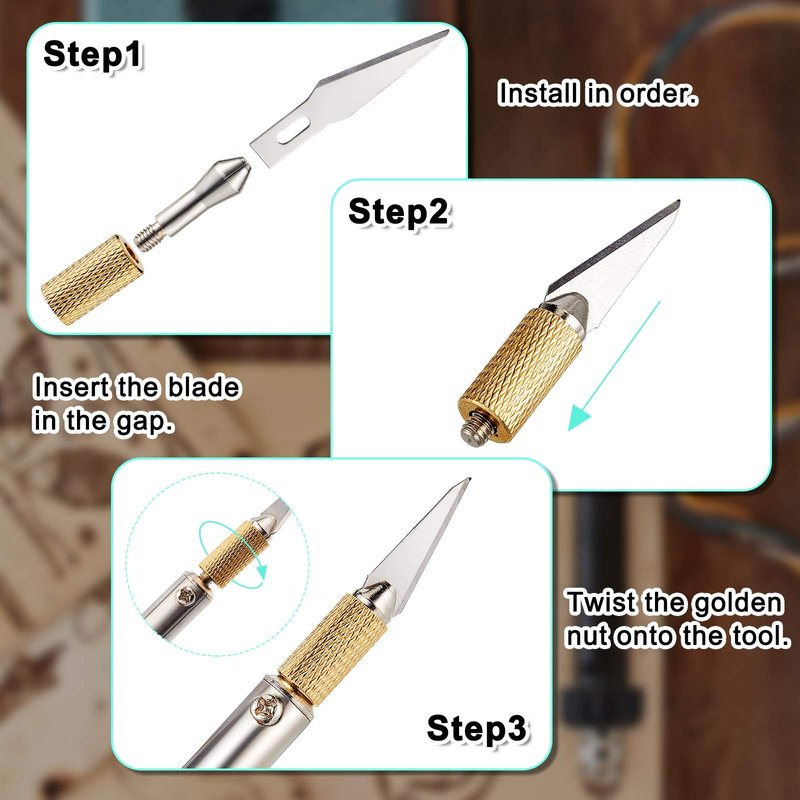 Step1

Install in order.

Step2

Insert the blade in the gap.

Twist the golden nut onto the tool.

Step3