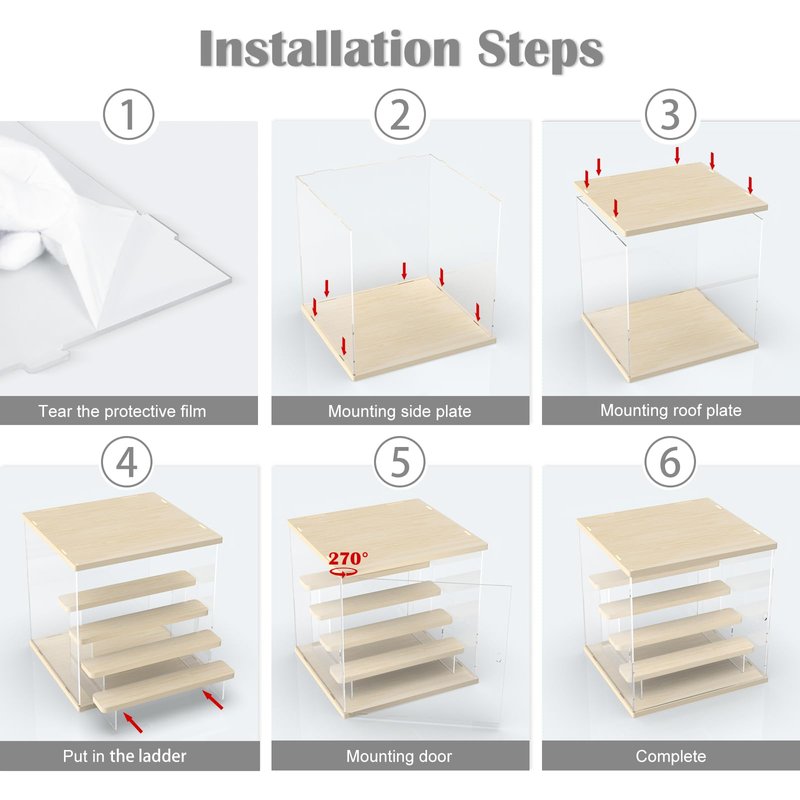 Installation Steps

①

Tear the protective film

②

Mounting side plate

③

Mounting roof plate

④

Put in the ladder

⑤

270°

Mounting door

⑥

Complete