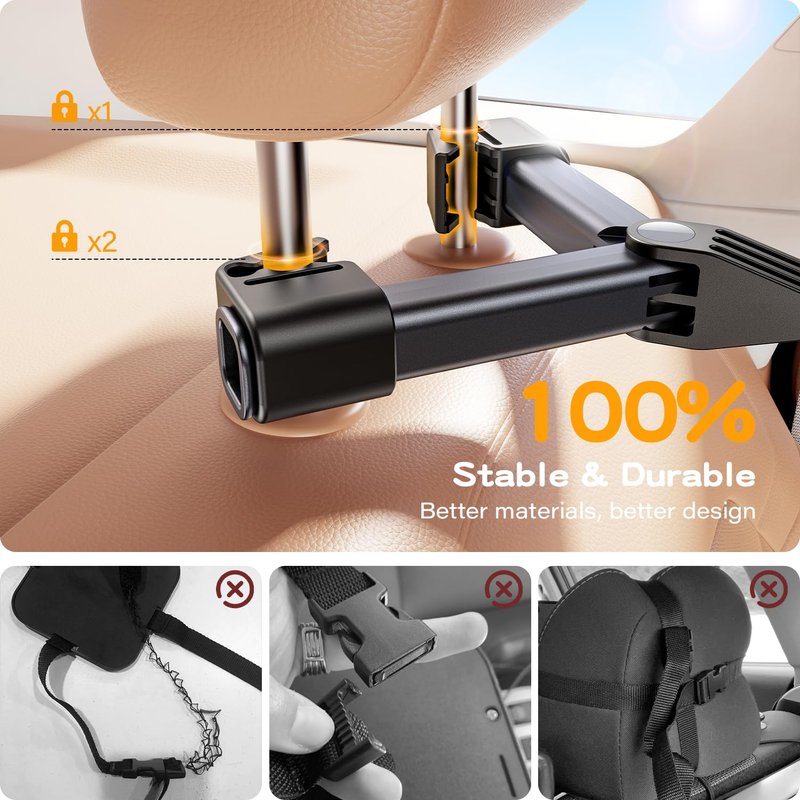 x1

x2

100%

Stable & Durable

Better materials, better design