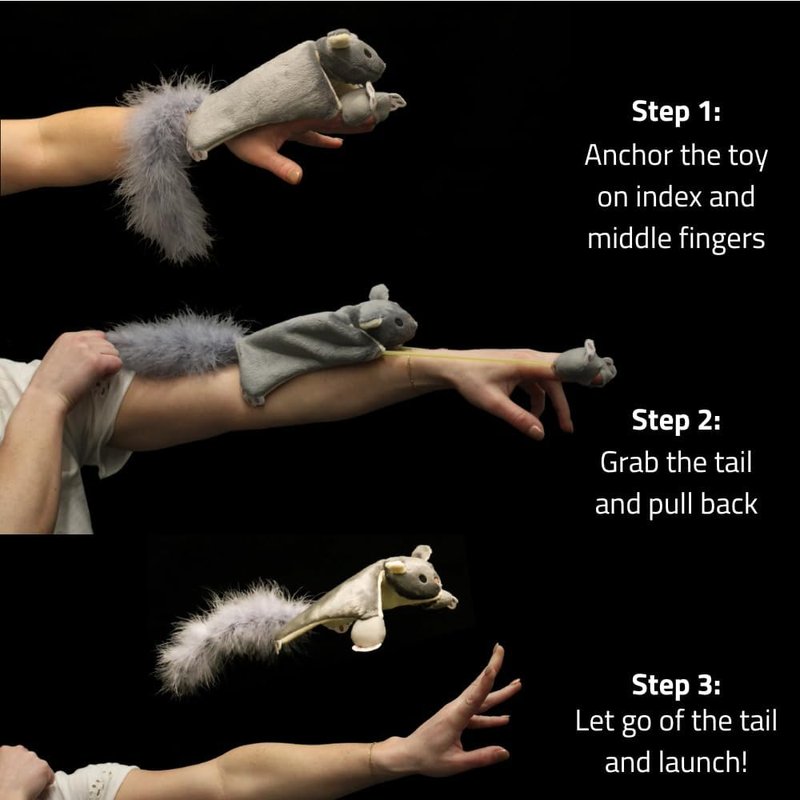 Step 1:
Anchor the toy on index and middle fingers

Step 2:
Grab the tail and pull back

Step 3:
Let go of the tail and launch!