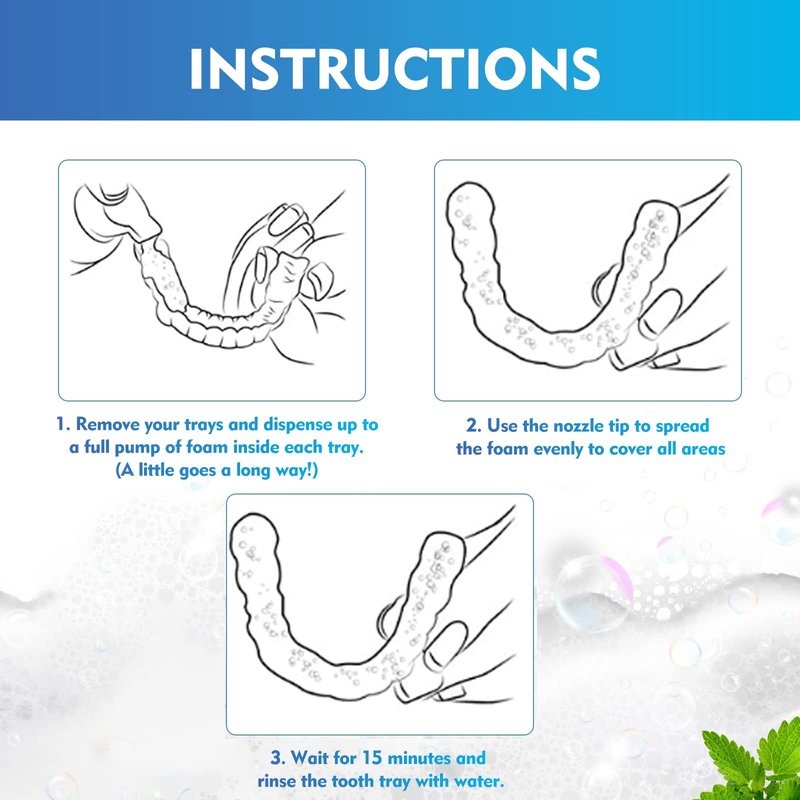 INSTRUCTIONS

1. Remove your trays and dispense up to a full pump of foam inside each tray. (A little goes a long way!)

2. Use the nozzle tip to spread the foam evenly to cover all areas

3. Wait for 15 minutes and rinse the tooth tray with water.