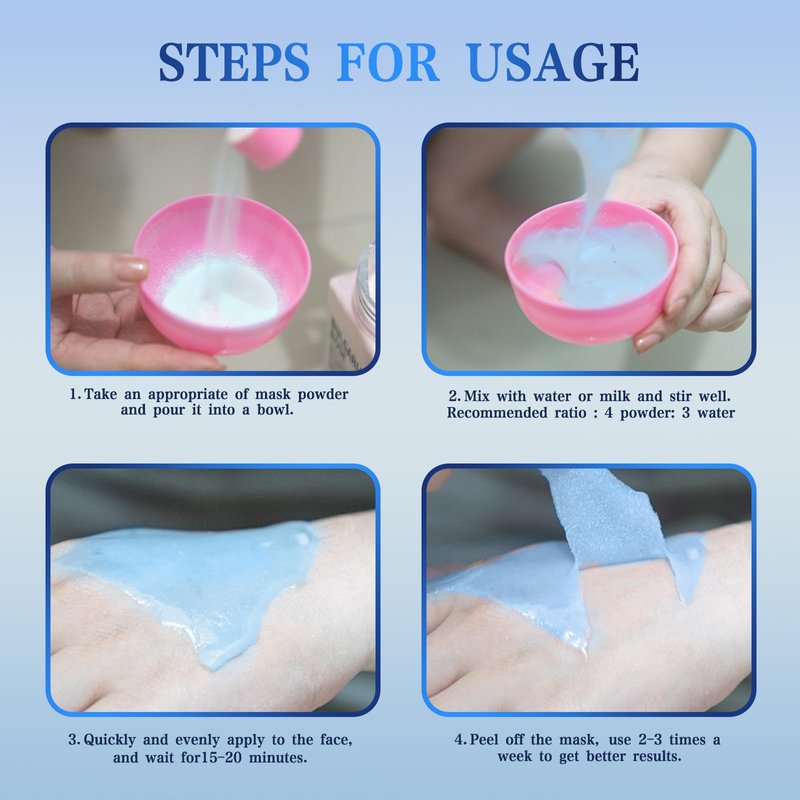 STEPS FOR USAGE

1. Take an appropriate of mask powder and pour it into a bowl.

2. Mix with water or milk and stir well. Recommended ratio : 4 powder: 3 water

3. Quickly and evenly apply to the face, and wait for15-20 minutes.

4. Peel off the mask, use 2-3 times a week to get better results.