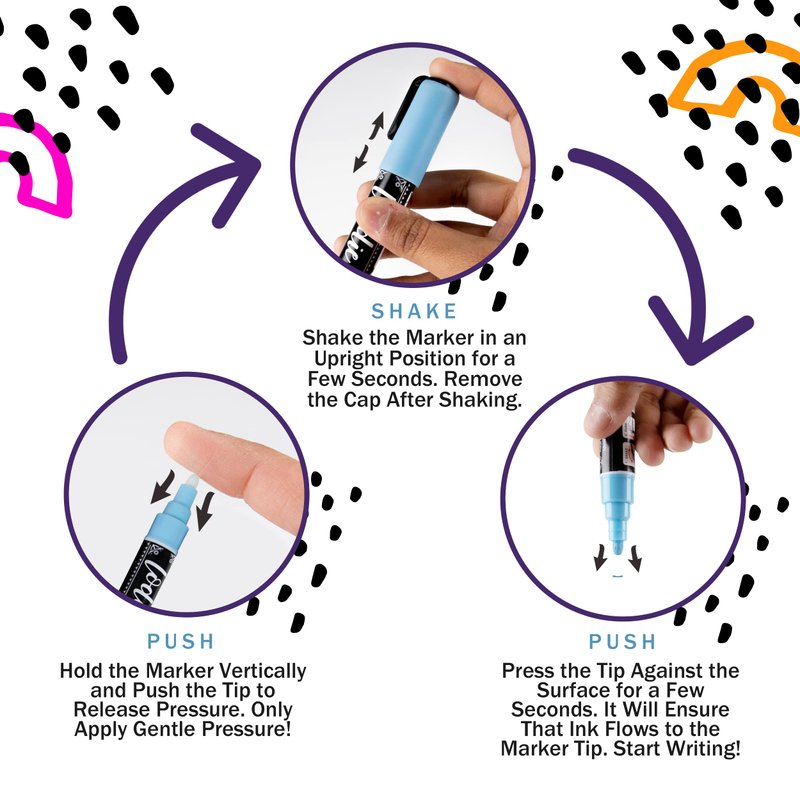 SHAKE
Shake the Marker in an Upright Position for a Few Seconds. Remove the Cap After Shaking.

PUSH
Hold the Marker Vertically and Push the Tip to Release Pressure. Only Apply Gentle Pressure!

PUSH
Press the Tip Against the Surface for a Few Seconds. It Will Ensure That Ink Flows to the Marker Tip. Start Writing!