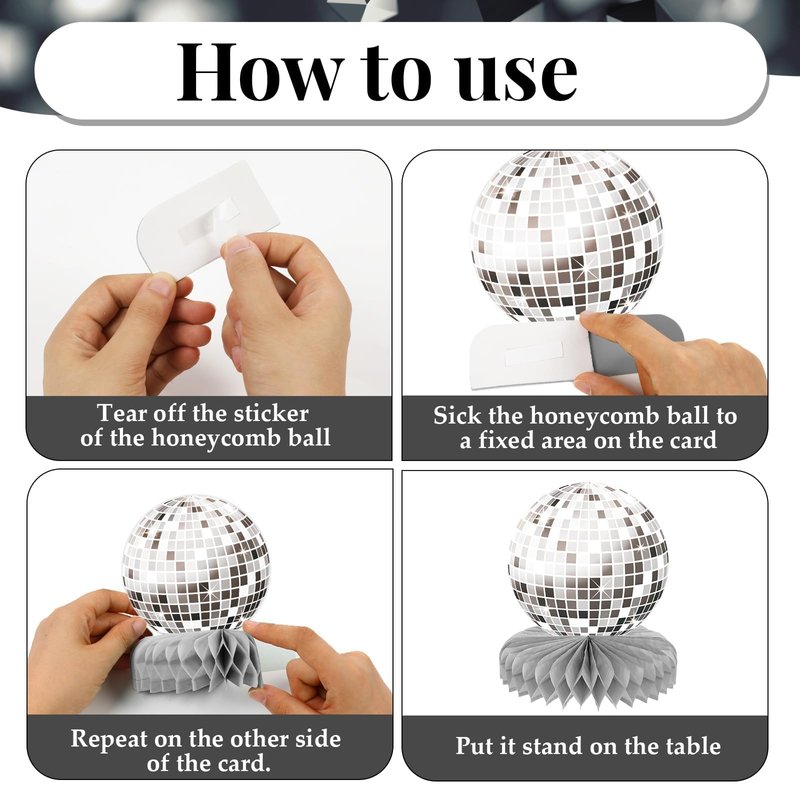 How to use

Tear off the sticker of the honeycomb ball

Sick the honeycomb ball to a fixed area on the card

Repeat on the other side of the card.

Put it stand on the table