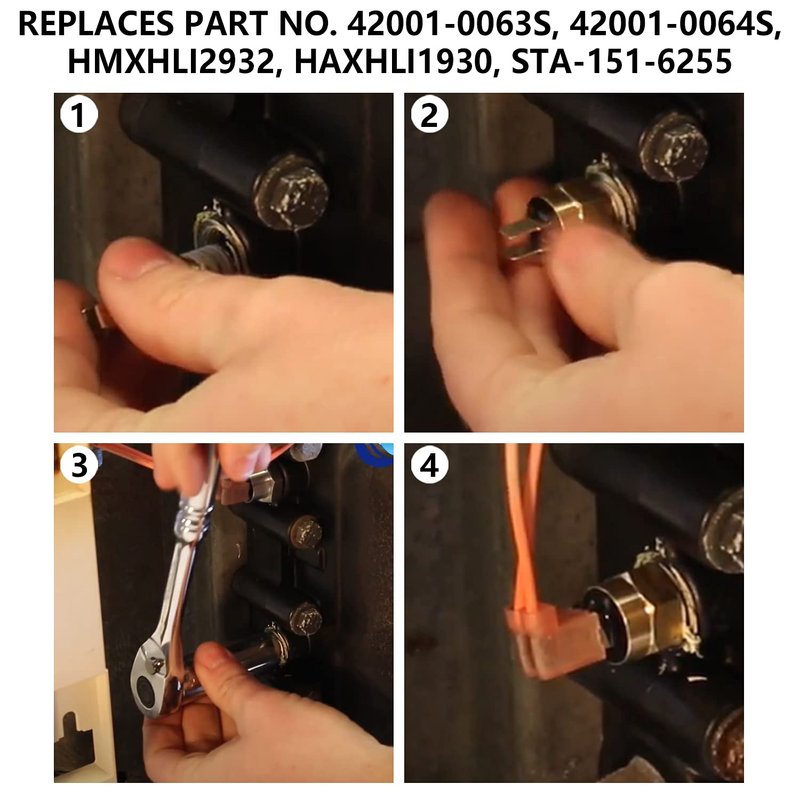 REPLACES PART NO. 42001-0063S, 42001-0064S, HMXHLI2932, HAXHLI1930, STA-151-6255

1

2

3

4