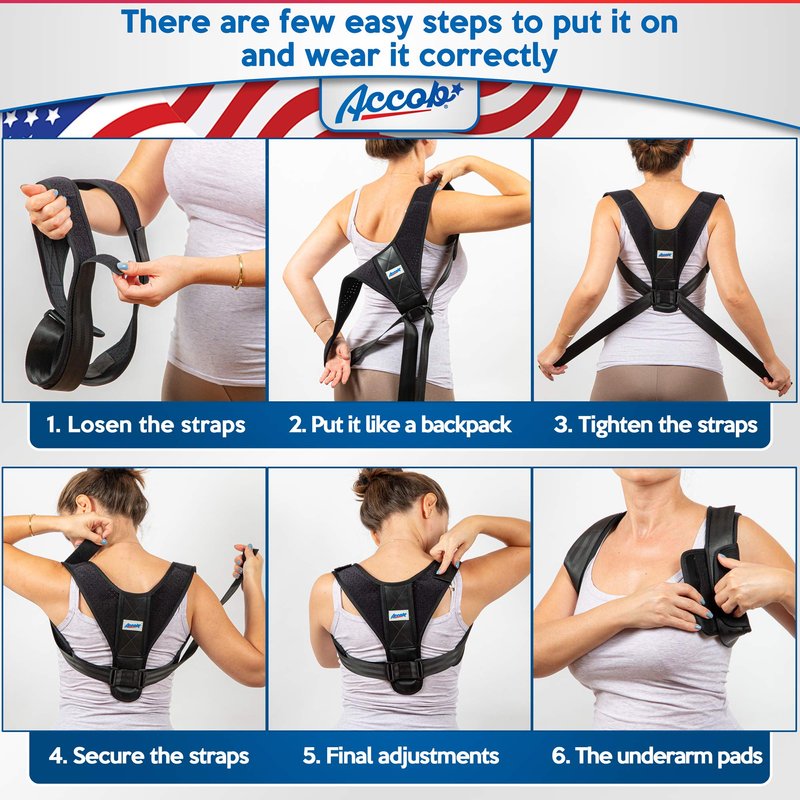 There are few easy steps to put it on and wear it correctly

Accob

Accob

Accob

1. Losen the straps

2. Put it like a backpack

3. Tighten the straps

Accob

Accob

4. Secure the straps

5. Final adjustments

6. The underarm pads