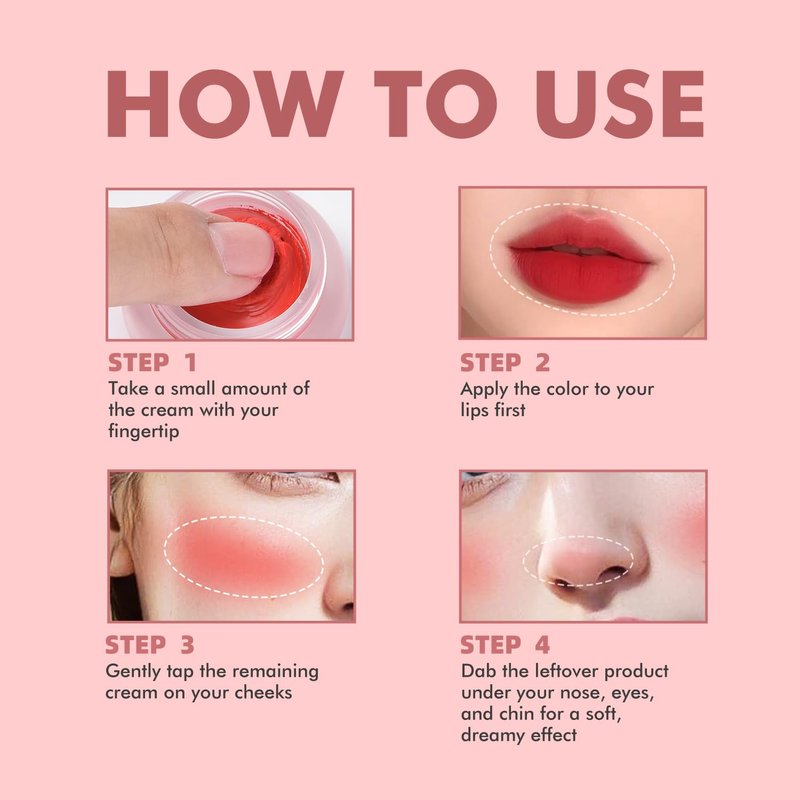 HOW TO USE

STEP 1
Take a small amount of the cream with your fingertip

STEP 2
Apply the color to your lips first

STEP 3
Gently tap the remaining cream on your cheeks

STEP 4
Dab the leftover product under your nose, eyes, and chin for a soft, dreamy effect