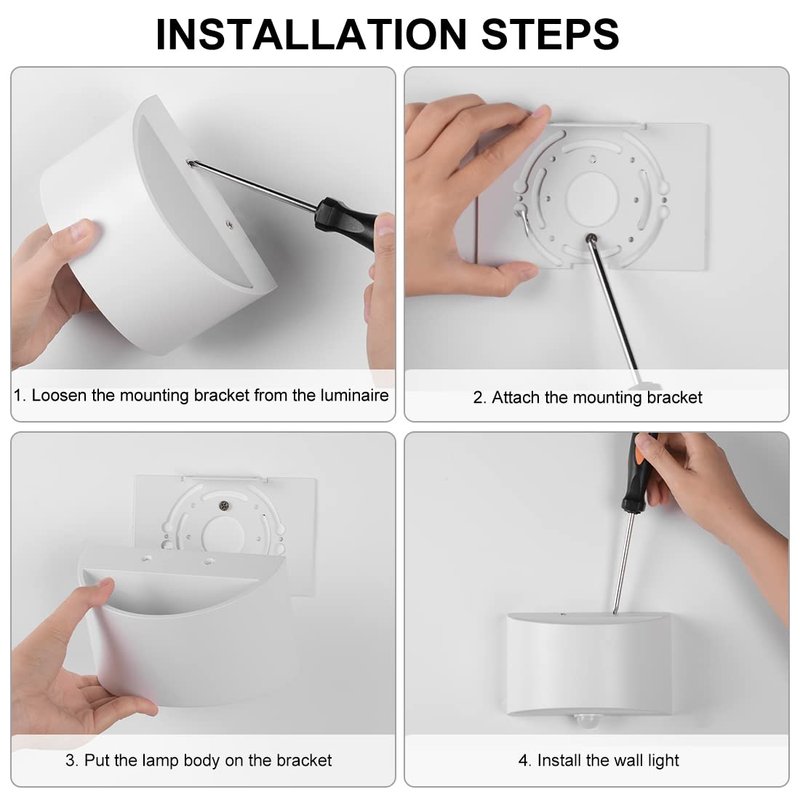 INSTALLATION STEPS

1. Loosen the mounting bracket from the luminaire

2. Attach the mounting bracket

3. Put the lamp body on the bracket

4. Install the wall light