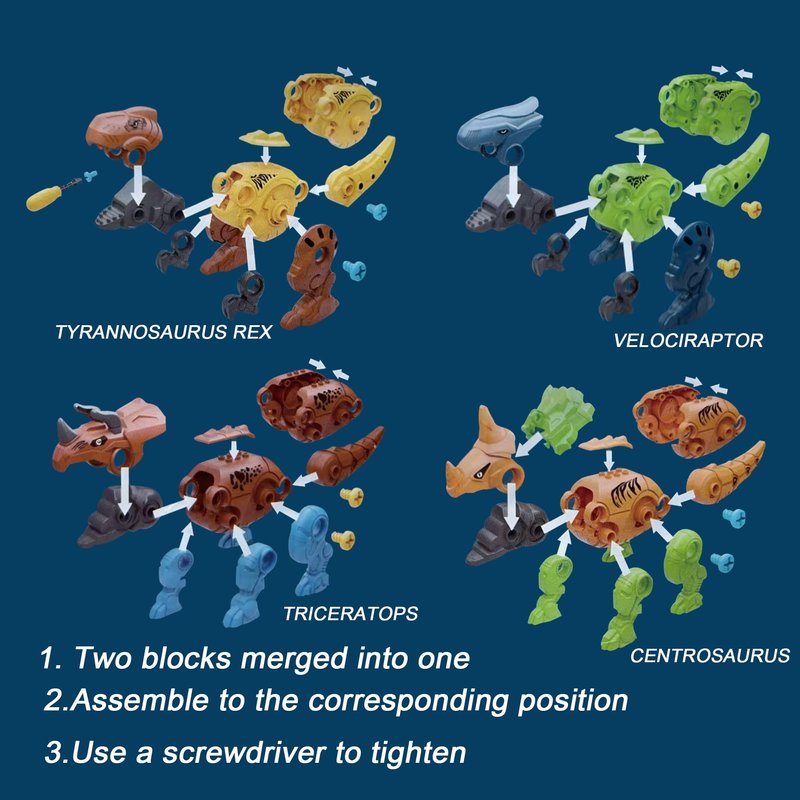 TYRANNOSAURUS REX

VELOCIRAPTOR

TRICERATOPS

CENTROSAURUS

1. Two blocks merged into one

2.Assemble to the corresponding position

3.Use a screwdriver to tighten