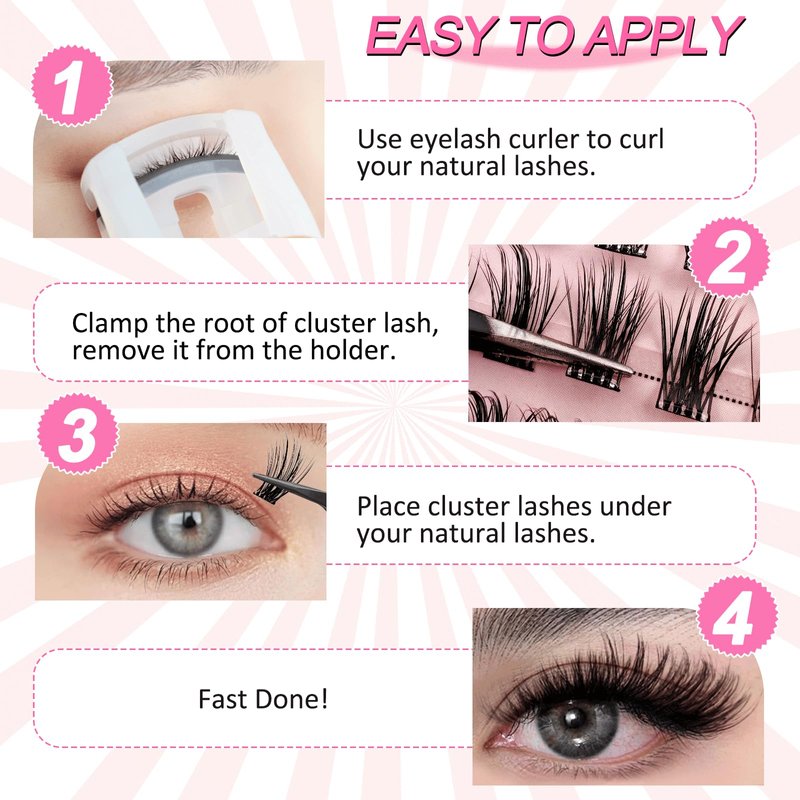 EASY TO APPLY

1

Use eyelash curler to curl your natural lashes.

2

Clamp the root of cluster lash, remove it from the holder.

3

Place cluster lashes under your natural lashes.

4

Fast Done!