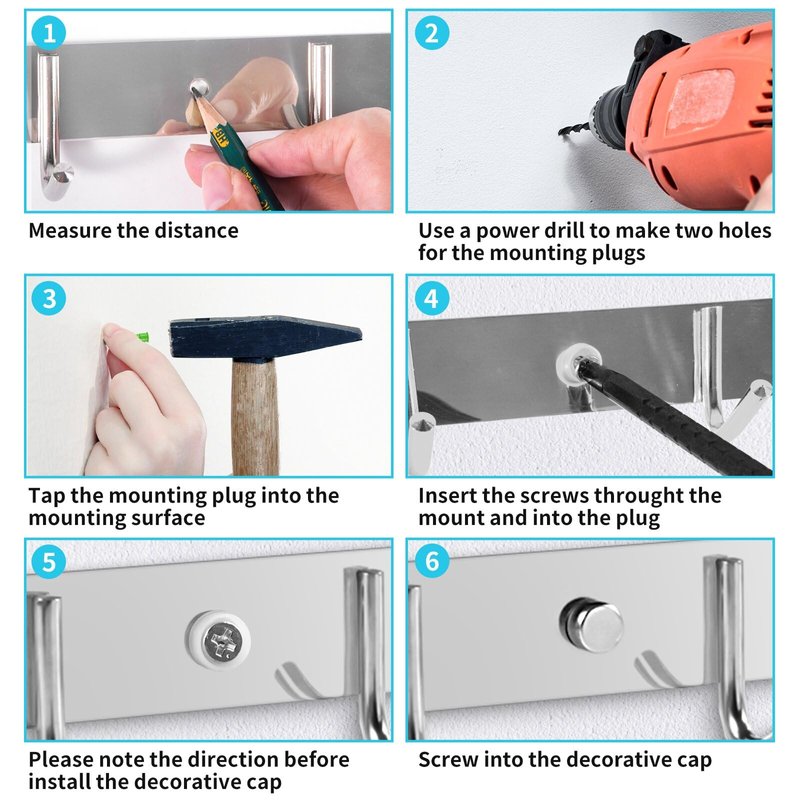 1

Measure the distance

2

Use a power drill to make two holes for the mounting plugs

3

Tap the mounting plug into the mounting surface

4

Insert the screws throught the mount and into the plug

5

Please note the direction before install the decorative cap

6

Screw into the decorative cap