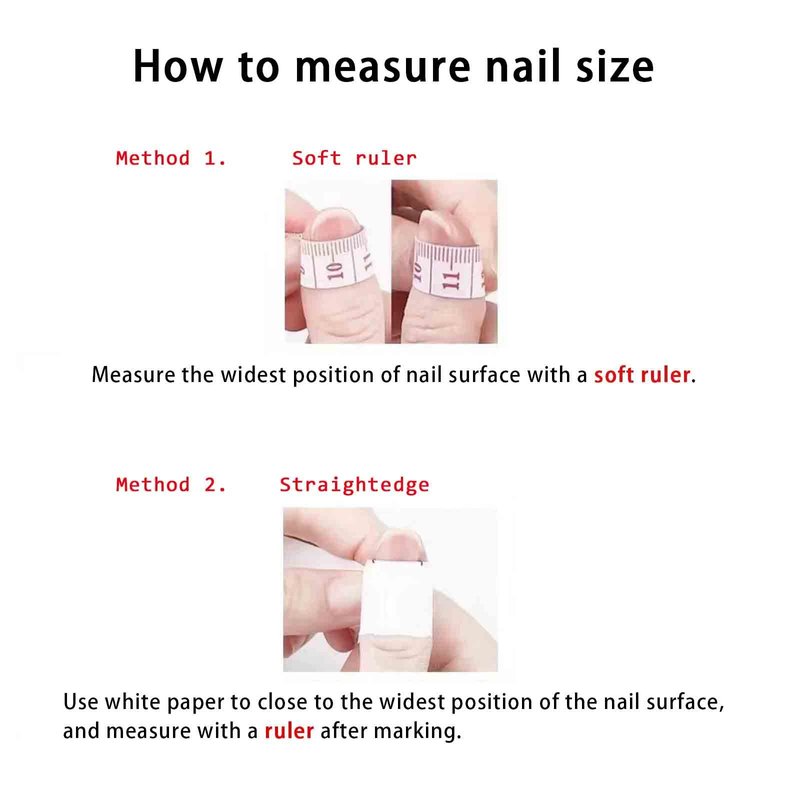 How to measure nail size

Method 1. Soft ruler

10 11

10 11

Measure the widest position of nail surface with a soft ruler.

Method 2. Straightedge

Use white paper to close to the widest position of the nail surface, and measure with a ruler after marking.