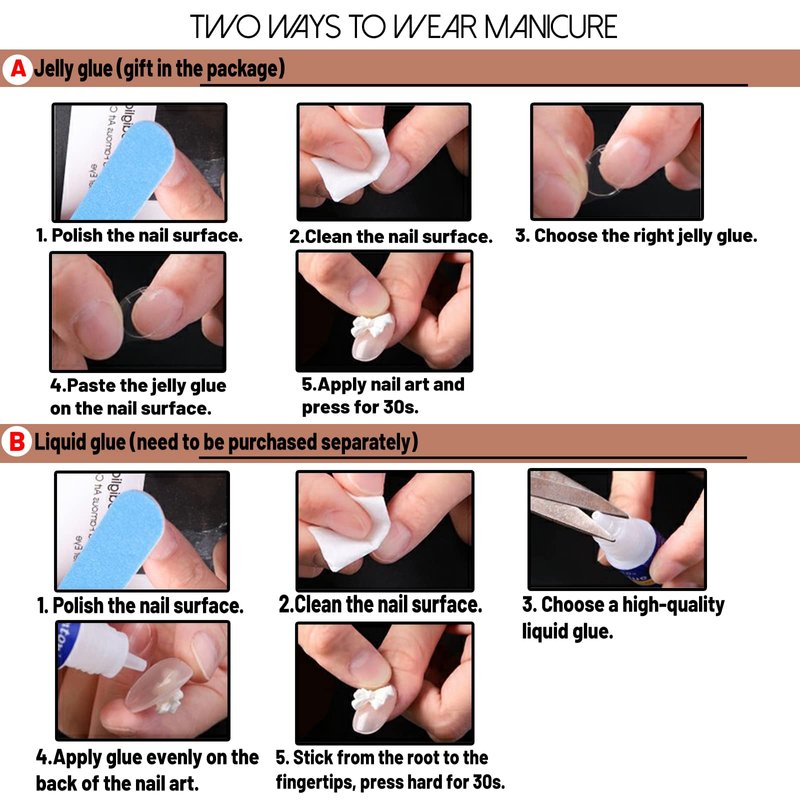 TWO WAYS TO WEAR MANICURE

A Jelly glue (gift in the package)

1. Polish the nail surface.

2.Clean the nail surface.

3. Choose the right jelly glue.

4.Paste the jelly glue on the nail surface.

5.Apply nail art and press for 30s.

B Liquid glue (need to be purchased separately)

1. Polish the nail surface.

2.Clean the nail surface.

3. Choose a high-quality liquid glue.

4.Apply glue evenly on the back of the nail art.

5. Stick from the root to the fingertips, press hard for 30s.