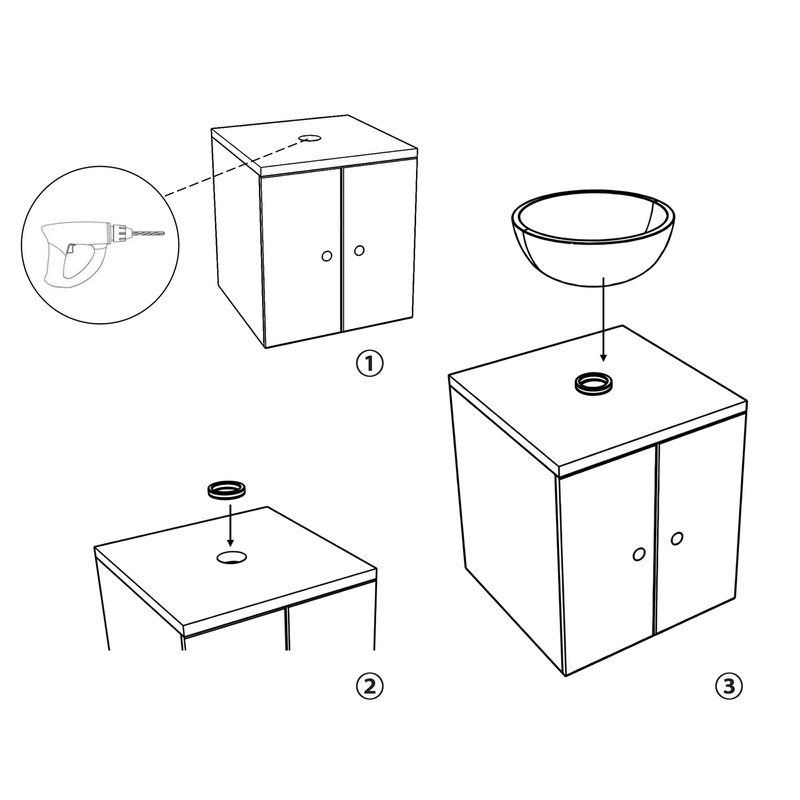 ①

②

③