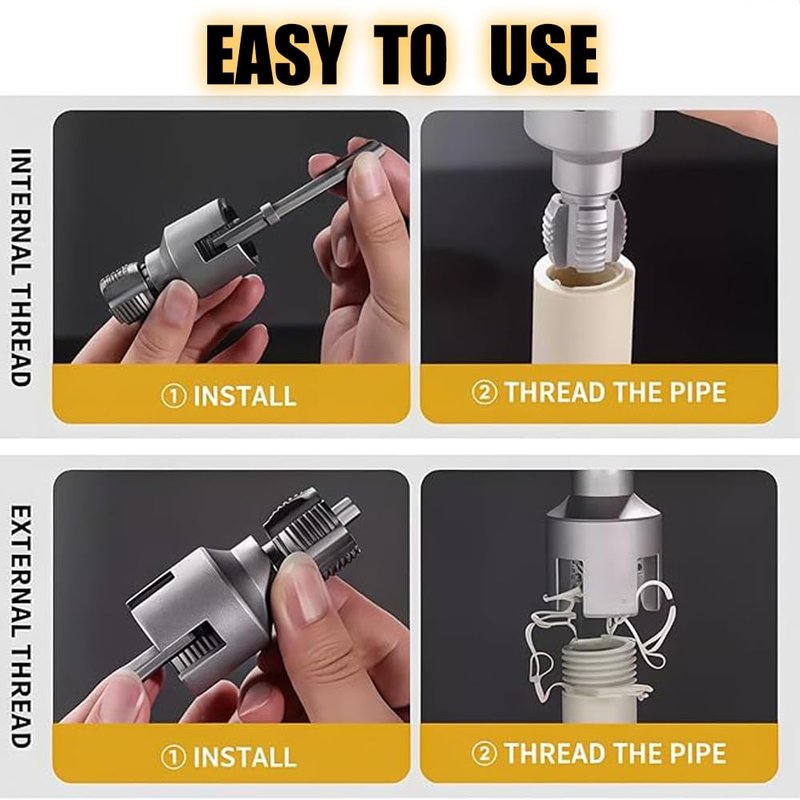 EASY TO USE

INTERNAL THREAD

① INSTALL

② THREAD THE PIPE

EXTERNAL THREAD

① INSTALL

② THREAD THE PIPE