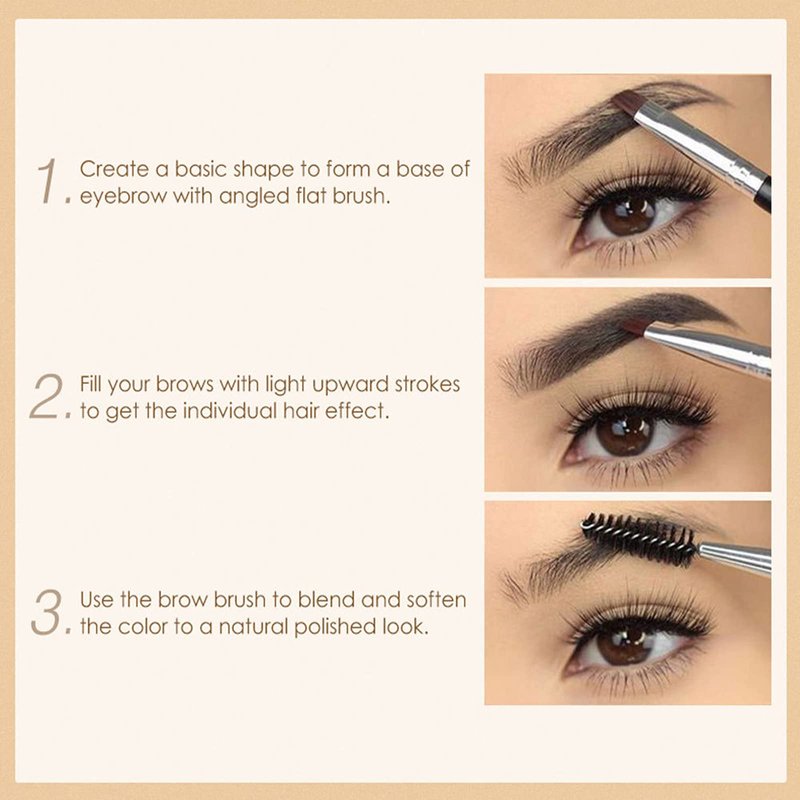 1. Create a basic shape to form a base of eyebrow with angled flat brush.

2. Fill your brows with light upward strokes to get the individual hair effect.

3. Use the brow brush to blend and soften the color to a natural polished look.