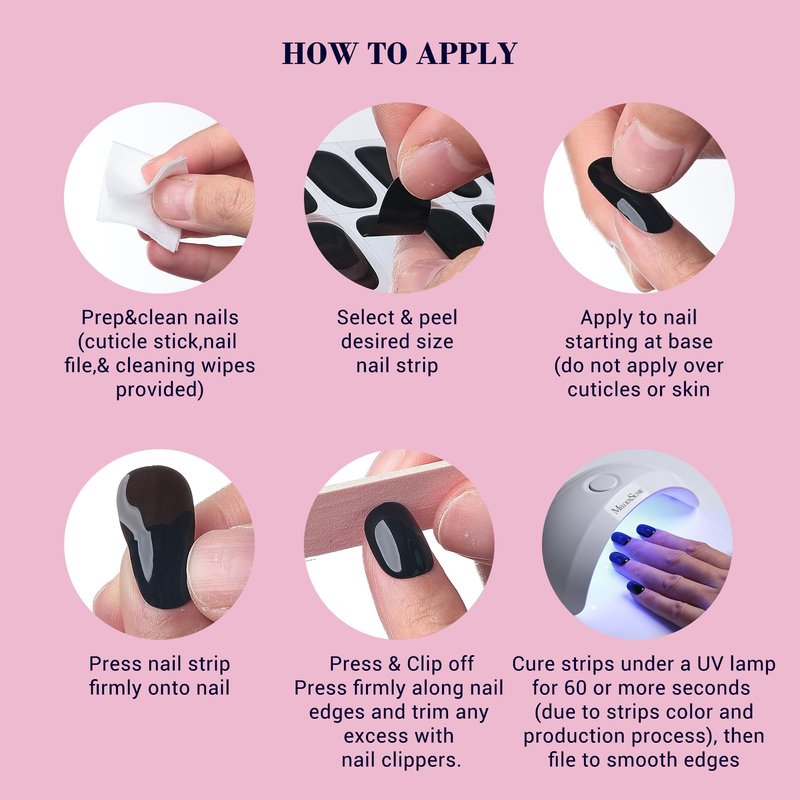 HOW TO APPLY

Prep&clean nails (cuticle stick,nail file,& cleaning wipes provided)

Select & peel desired size nail strip

Apply to nail starting at base (do not apply over cuticles or skin

Press nail strip firmly onto nail

Press & Clip off Press firmly along nail edges and trim any excess with nail clippers.

MelodySusie

Cure strips under a UV lamp for 60 or more seconds (due to strips color and production process), then file to smooth edges