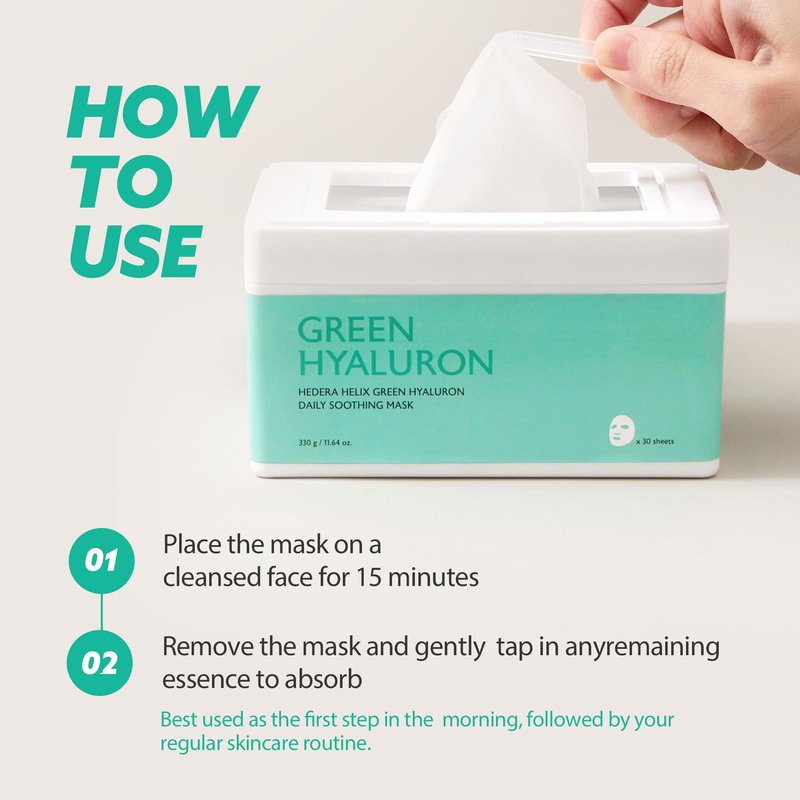 HOW TO USE

GREEN HYALURON

HEDERA HELIX GREEN HYALURON DAILY SOOTHING MASK

330 g / 11.64 oz.

x 30 sheets

01 Place the mask on a cleansed face for 15 minutes

02 Remove the mask and gently tap in anyremaining essence to absorb

Best used as the first step in the morning, followed by your regular skincare routine.