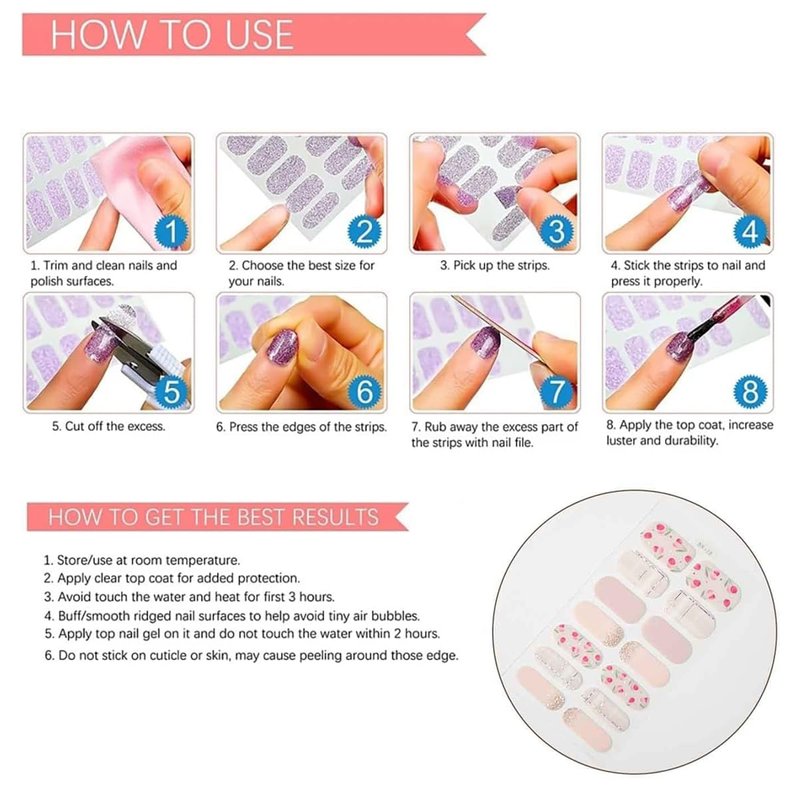 HOW TO USE

1

1. Trim and clean nails and polish surfaces.

2

2. Choose the best size for your nails.

3

3. Pick up the strips.

4

4. Stick the strips to nail and press it properly.

5

5. Cut off the excess.

6

6. Press the edges of the strips.

7

7. Rub away the excess part of the strips with nail file.

8

8. Apply the top coat, increase luster and durability.

HOW TO GET THE BEST RESULTS

1. Store/use at room temperature.
2. Apply clear top coat for added protection.
3. Avoid touch the water and heat for first 3 hours.
4. Buff/smooth ridged nail surfaces to help avoid tiny air bubbles.
5. Apply top nail gel on it and do not touch the water within 2 hours.
6. Do not stick on cuticle or skin, may cause peeling around those edge.