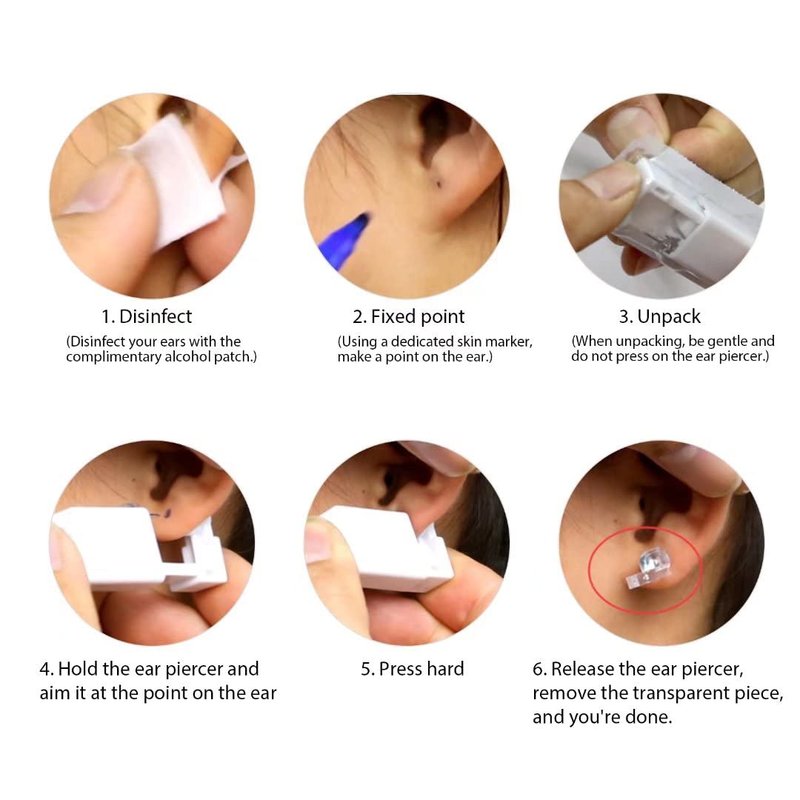 1. Disinfect
(Disinfect your ears with the complimentary alcohol patch.)

2. Fixed point
(Using a dedicated skin marker, make a point on the ear.)

3. Unpack
(When unpacking, be gentle and do not press on the ear piercer.)

4. Hold the ear piercer and aim it at the point on the ear

5. Press hard

6. Release the ear piercer, remove the transparent piece, and you're done.