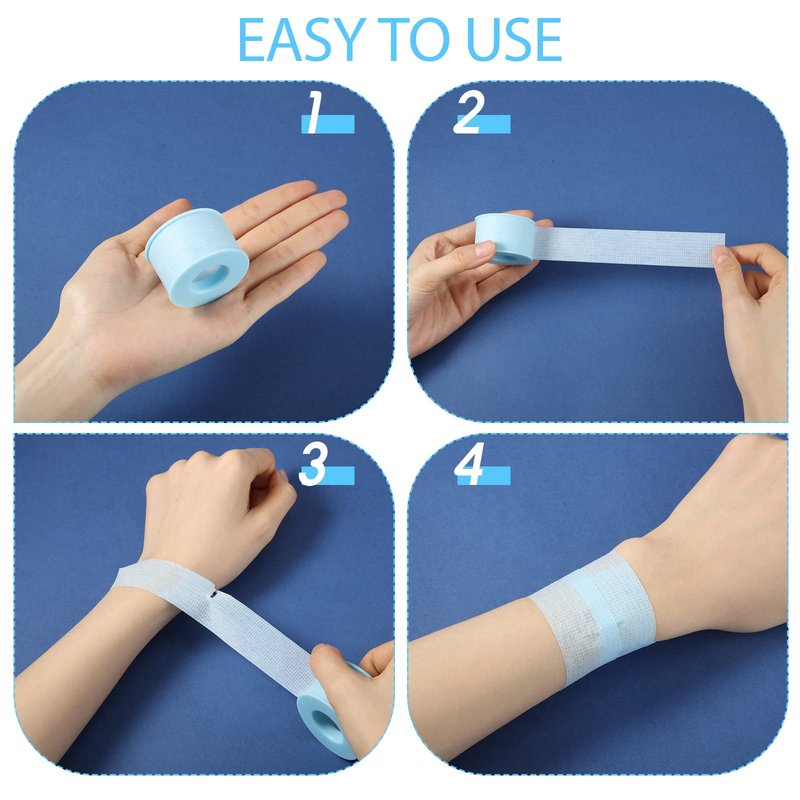 EASY TO USE

1

2

3

4