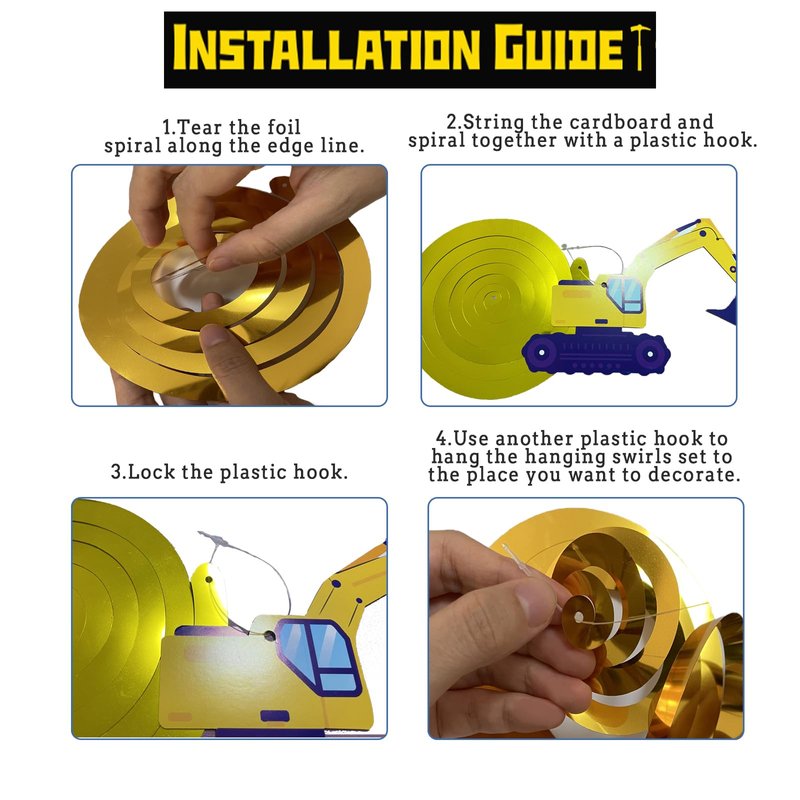 INSTALLATION GUIDE

1.Tear the foil spiral along the edge line.

2.String the cardboard and spiral together with a plastic hook.

3.Lock the plastic hook.

4.Use another plastic hook to hang the hanging swirls set to the place you want to decorate.