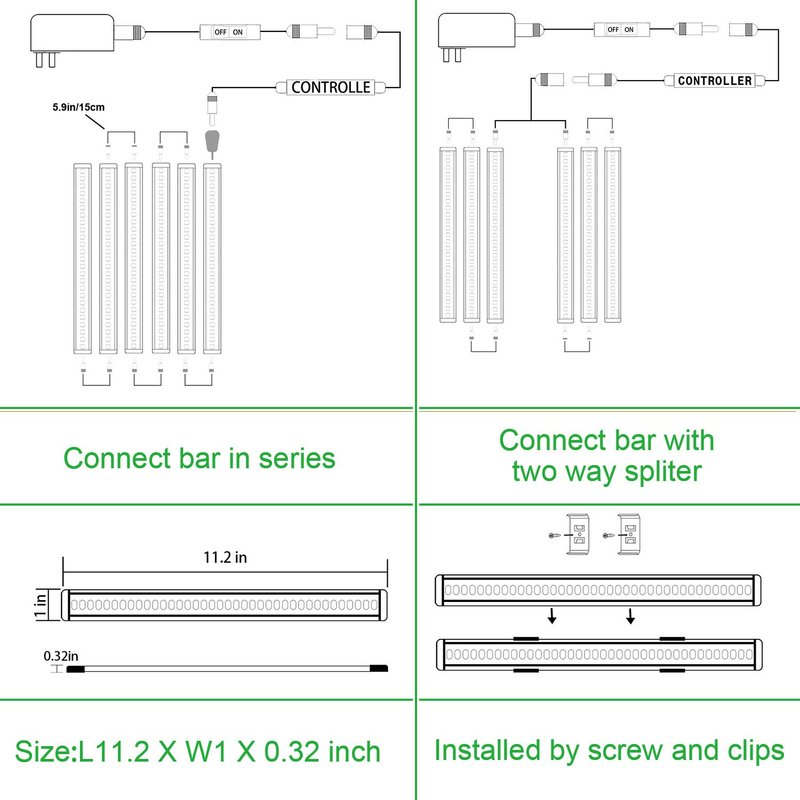 OFF ON

CONTROLLE

5.9in/15cm

Connect bar in series

OFF ON

CONTROLLER

Connect bar with two way spliter

11.2 in

1 in

0.32in

Size:L11.2 X W1 X 0.32 inch

Installed by screw and clips