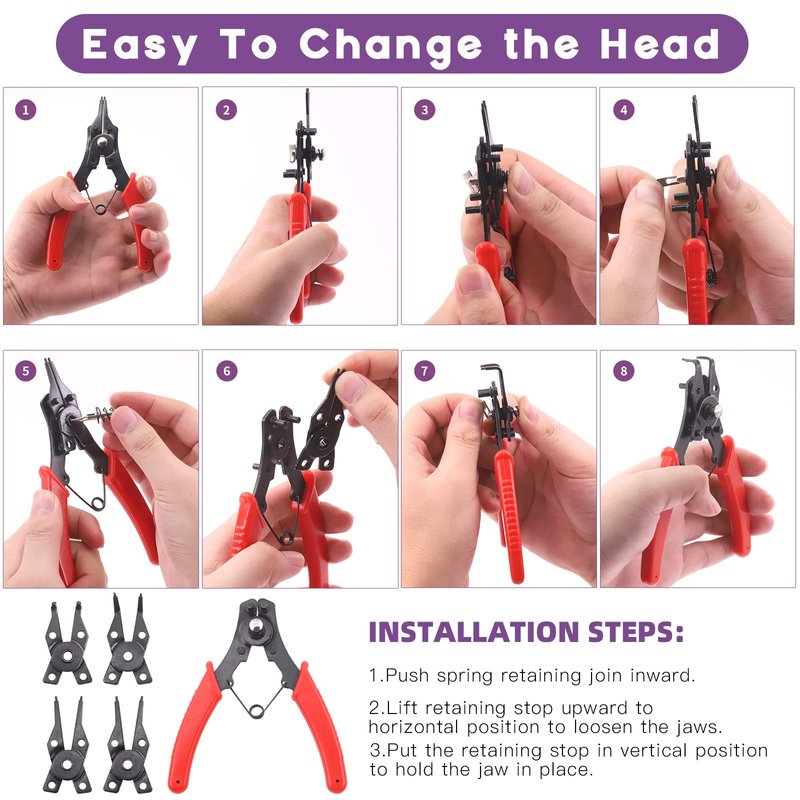 Easy To Change the Head

1

2

3

4

5

6

7

8

INSTALLATION STEPS:

1.Push spring retaining join inward.

2.Lift retaining stop upward to horizontal position to loosen the jaws.

3.Put the retaining stop in vertical position to hold the jaw in place.