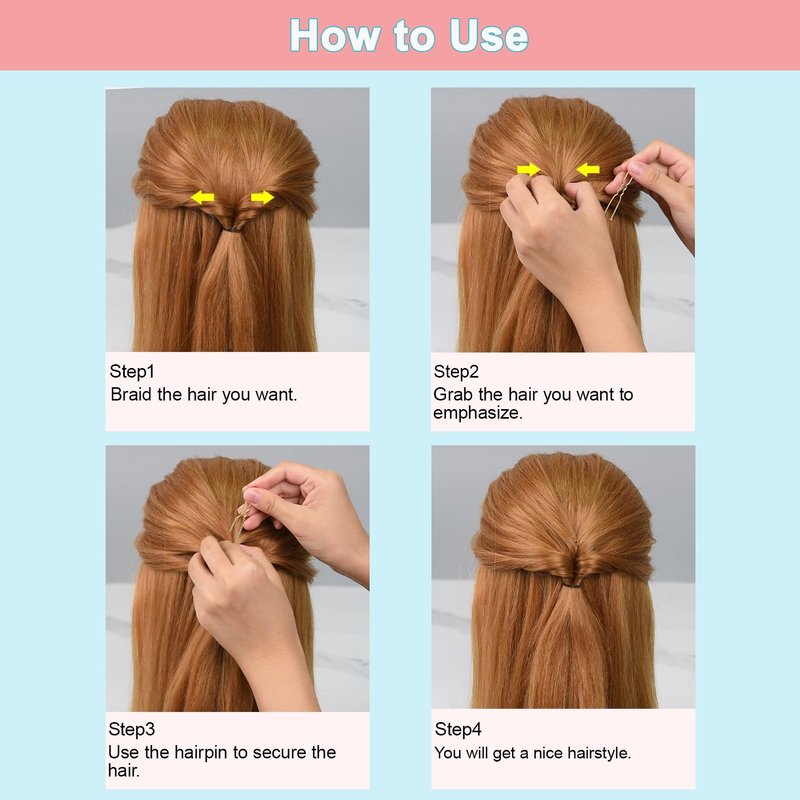 How to Use

Step1
Braid the hair you want.

Step2
Grab the hair you want to emphasize.

Step3
Use the hairpin to secure the hair.

Step4
You will get a nice hairstyle.