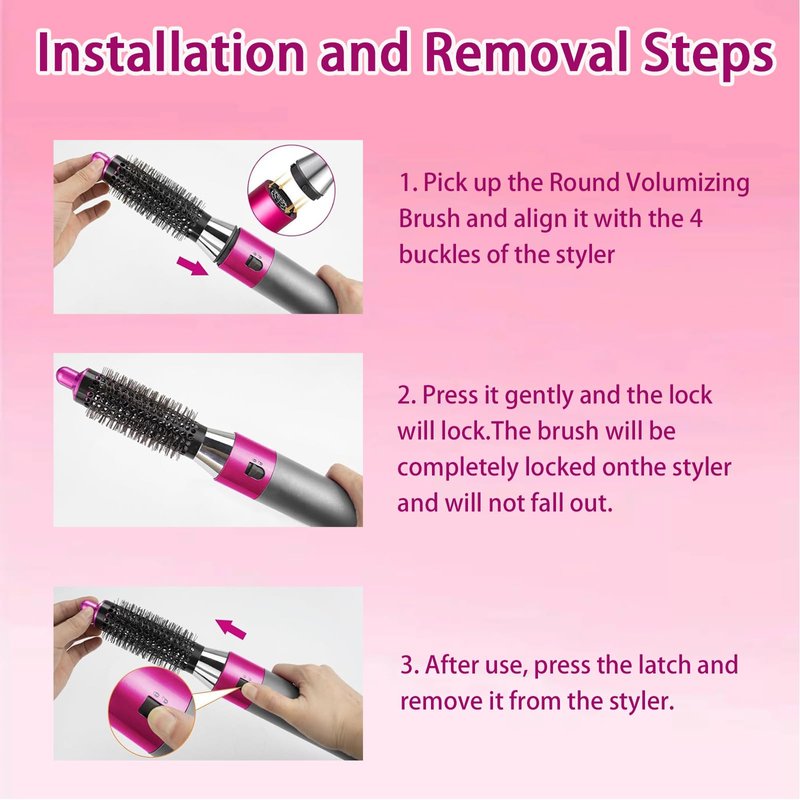 Installation and Removal Steps

1. Pick up the Round Volumizing Brush and align it with the 4 buckles of the styler

2. Press it gently and the lock will lock.The brush will be completely locked onthe styler and will not fall out.

3. After use, press the latch and remove it from the styler.