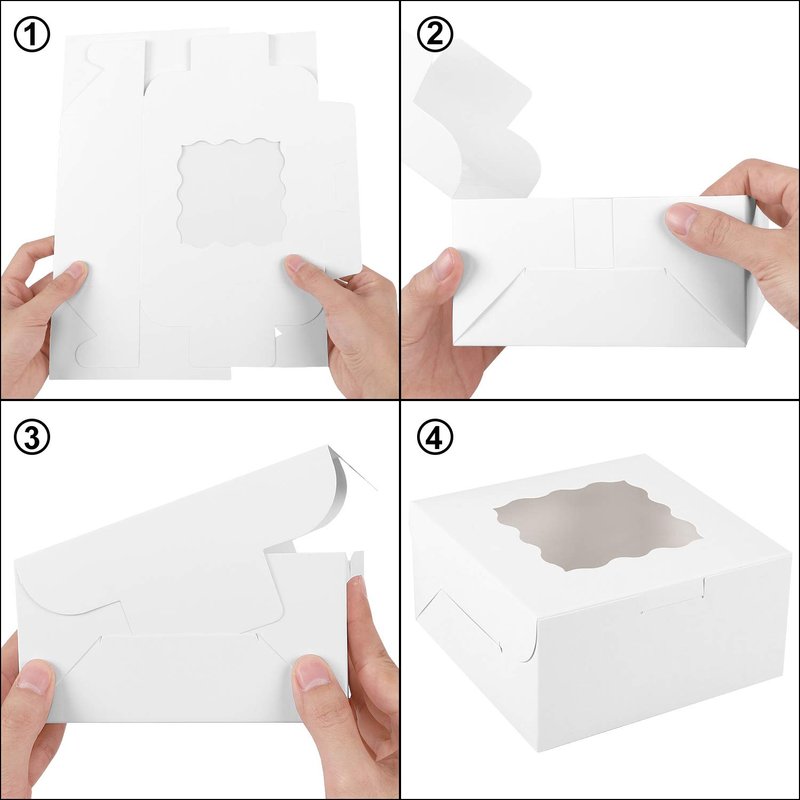 ①

②

③

④