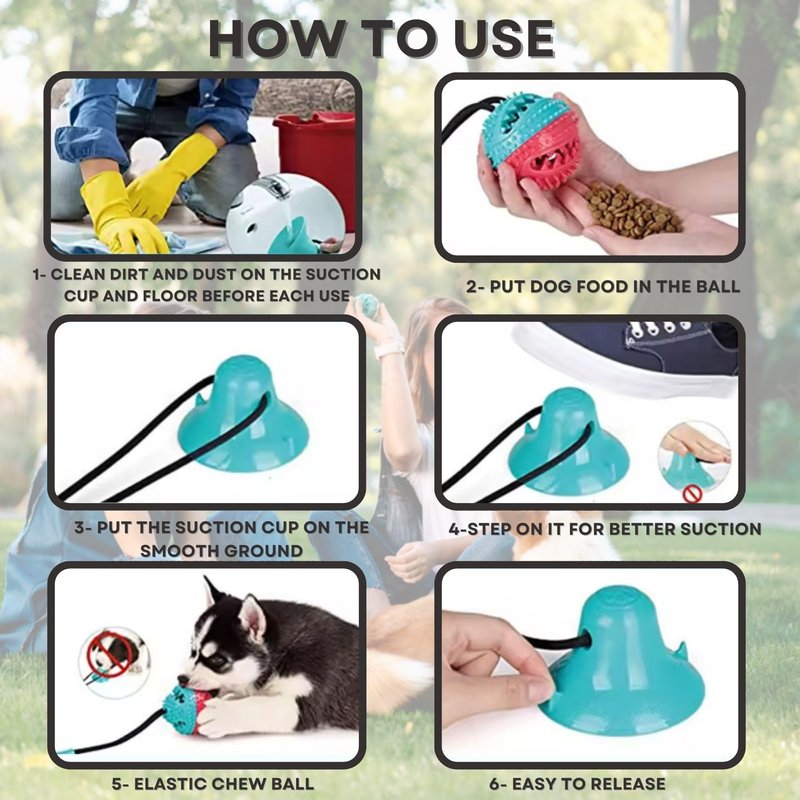 HOW TO USE

1- CLEAN DIRT AND DUST ON THE SUCTION CUP AND FLOOR BEFORE EACH USE

2- PUT DOG FOOD IN THE BALL

3- PUT THE SUCTION CUP ON THE SMOOTH GROUND

4-STEP ON IT FOR BETTER SUCTION

5- ELASTIC CHEW BALL

6- EASY TO RELEASE