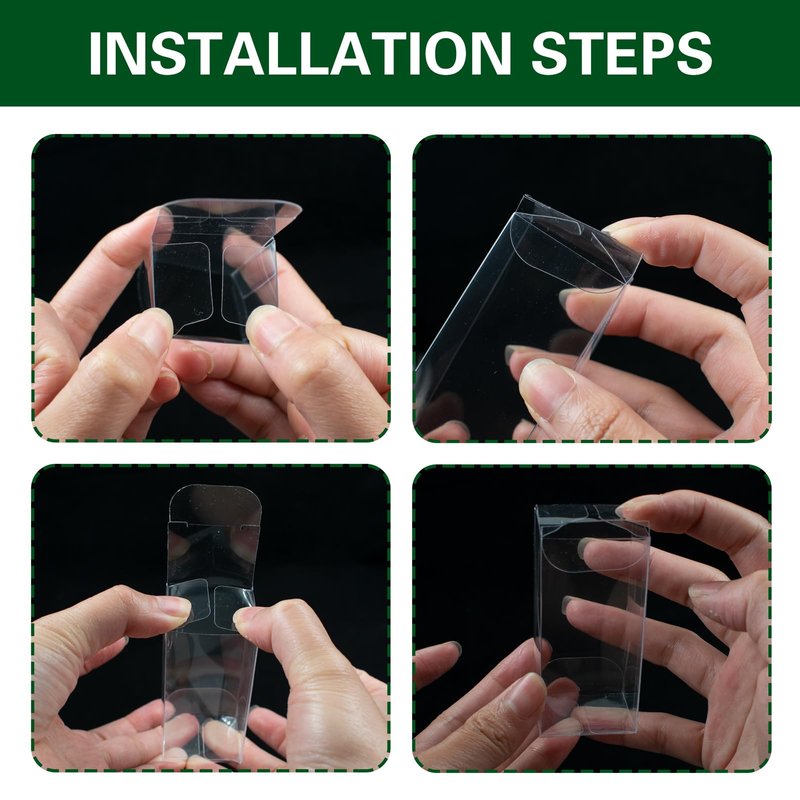 INSTALLATION STEPS