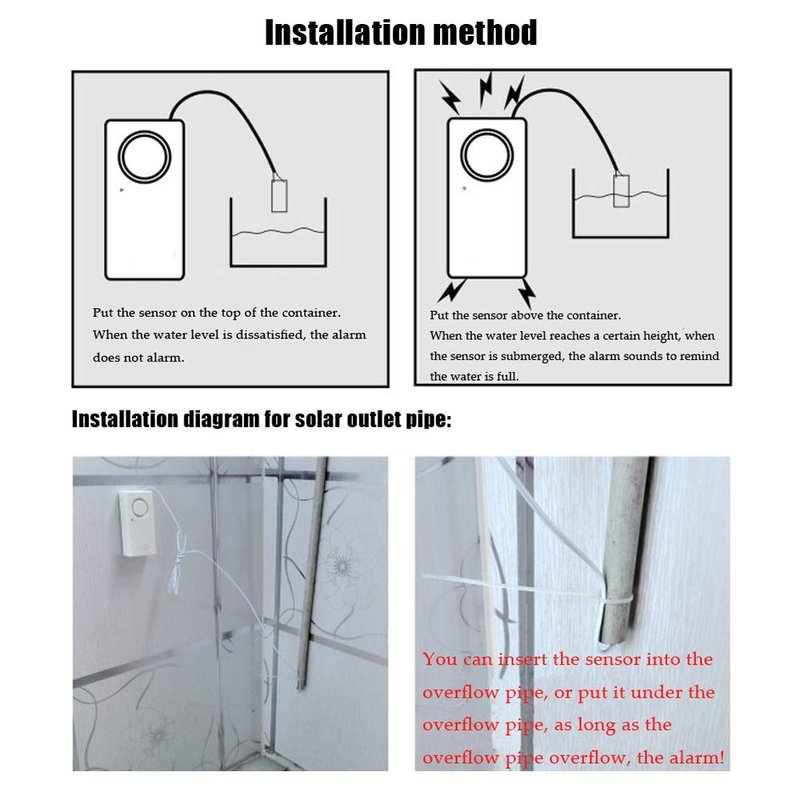 Installation method

Put the sensor on the top of the container. When the water level is dissatisfied, the alarm does not alarm.

Put the sensor above the container. When the water level reaches a certain height, when the sensor is submerged, the alarm sounds to remind the water is full.

Installation diagram for solar outlet pipe:

You can insert the sensor into the overflow pipe, or put it under the overflow pipe, as long as the overflow pipe overflow, the alarm!