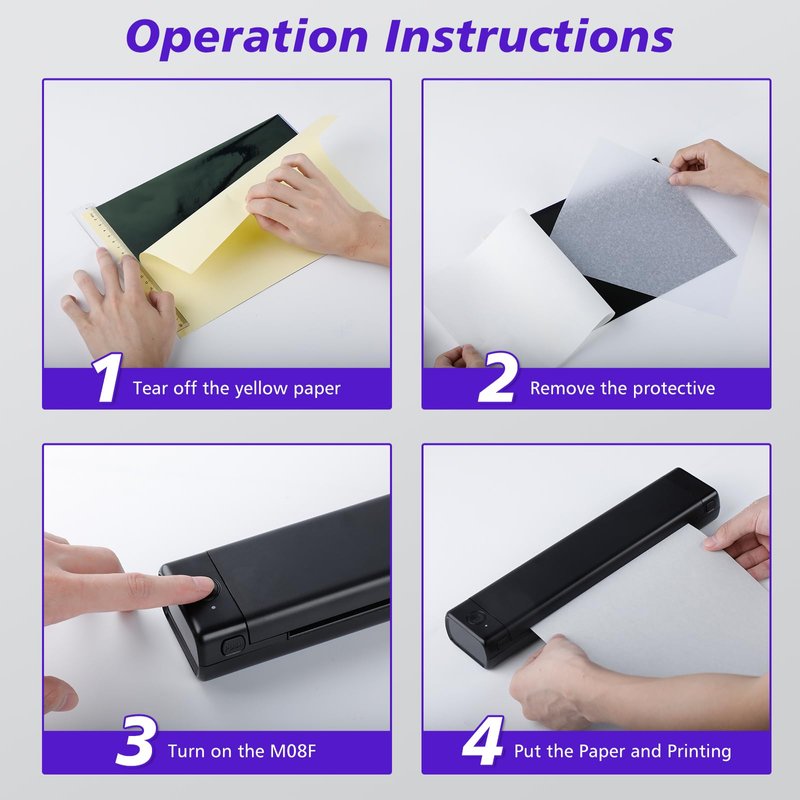 Operation Instructions

1 Tear off the yellow paper

2 Remove the protective

3 Turn on the M08F

4 Put the Paper and Printing