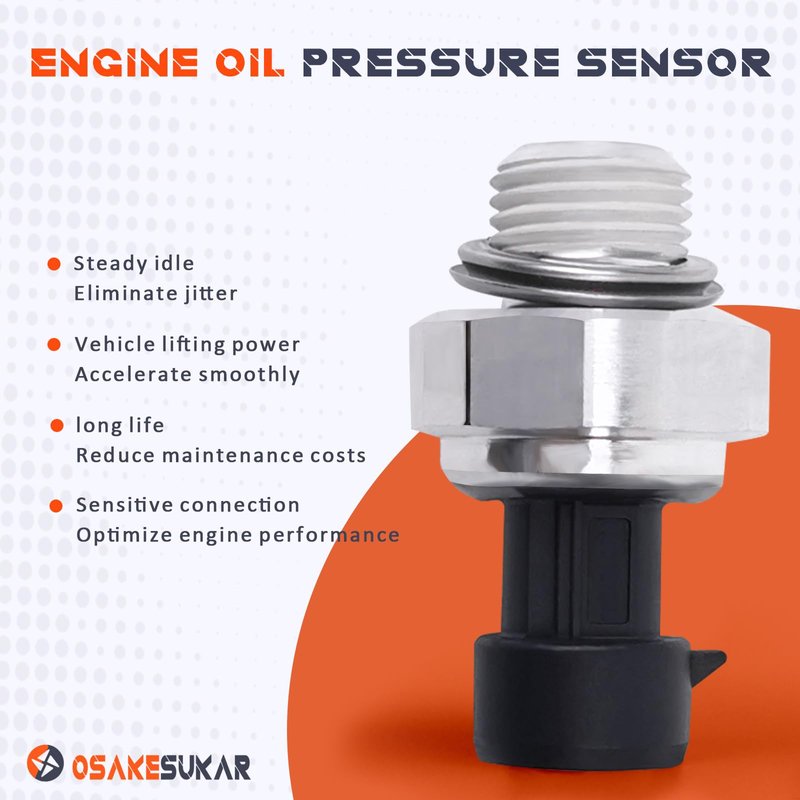 ENGINE OIL PRESSURE SENSOR

Steady idle
Eliminate jitter

Vehicle lifting power
Accelerate smoothly

long life
Reduce maintenance costs

Sensitive connection
Optimize engine performance

OSAKESUKAR