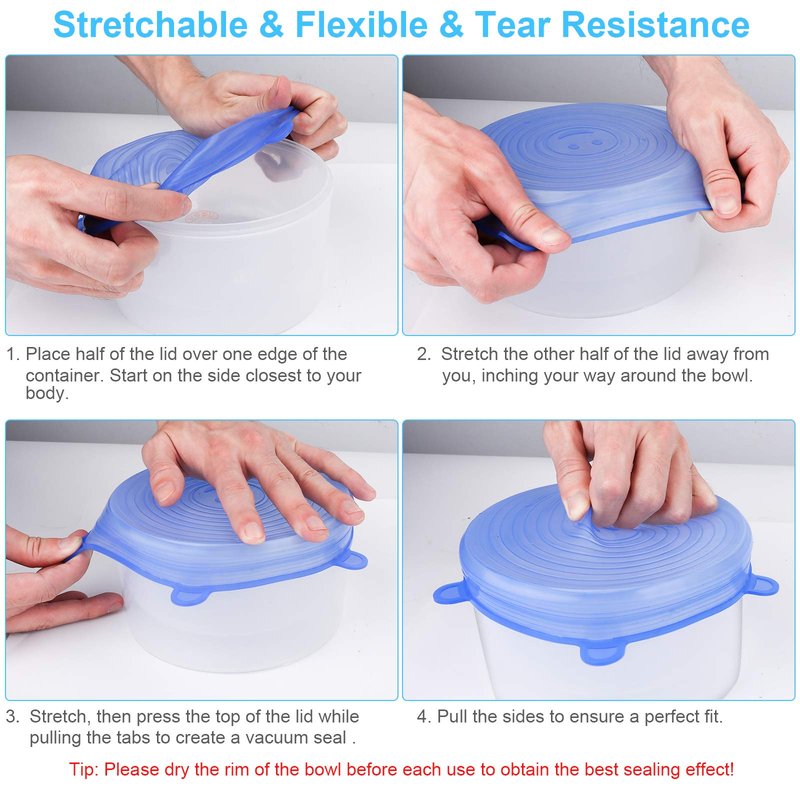 Stretchable & Flexible & Tear Resistance

1. Place half of the lid over one edge of the container. Start on the side closest to your body.

2. Stretch the other half of the lid away from you, inching your way around the bowl.

3. Stretch, then press the top of the lid while pulling the tabs to create a vacuum seal .

4. Pull the sides to ensure a perfect fit.

Tip: Please dry the rim of the bowl before each use to obtain the best sealing effect!